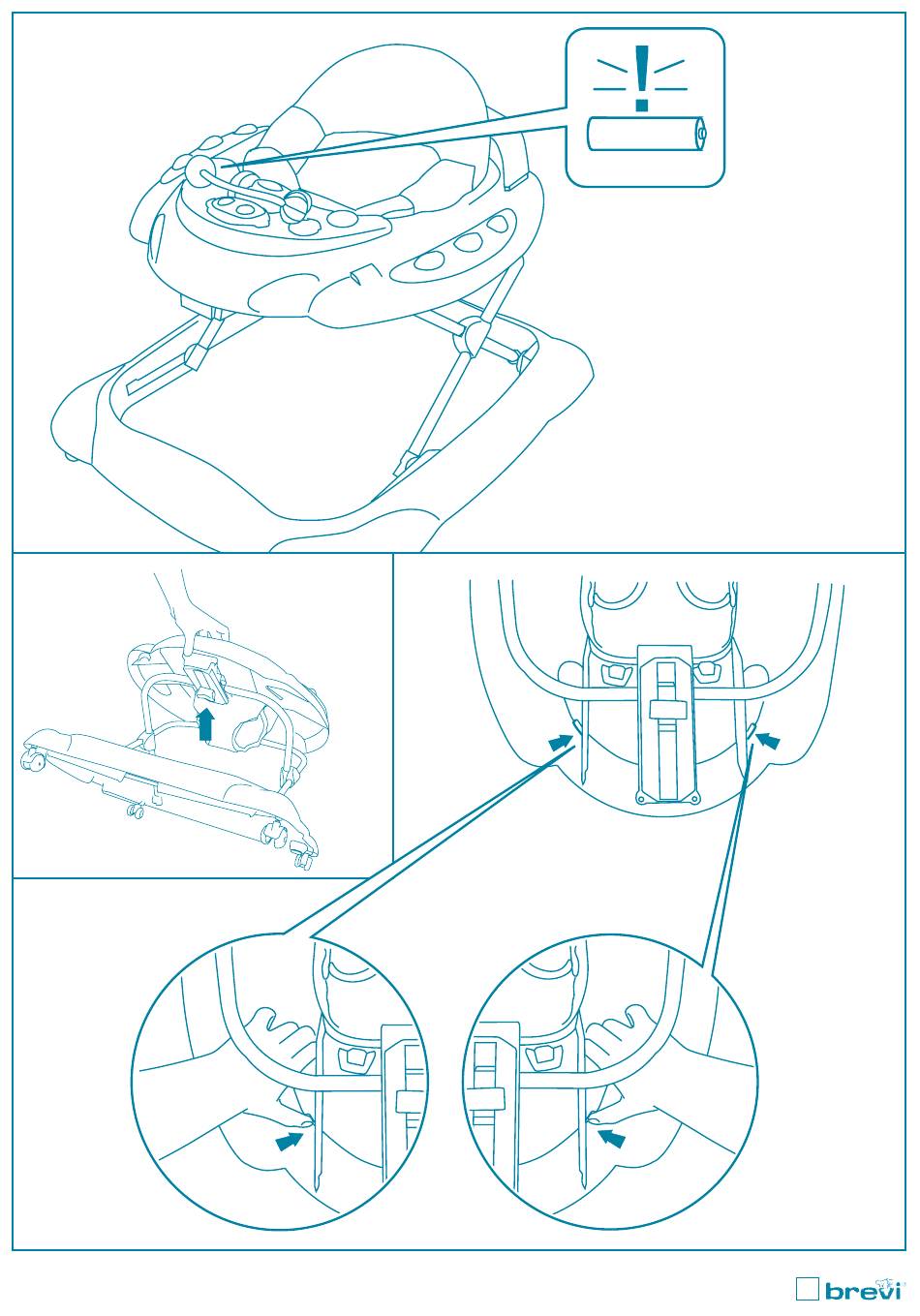 !

brevi