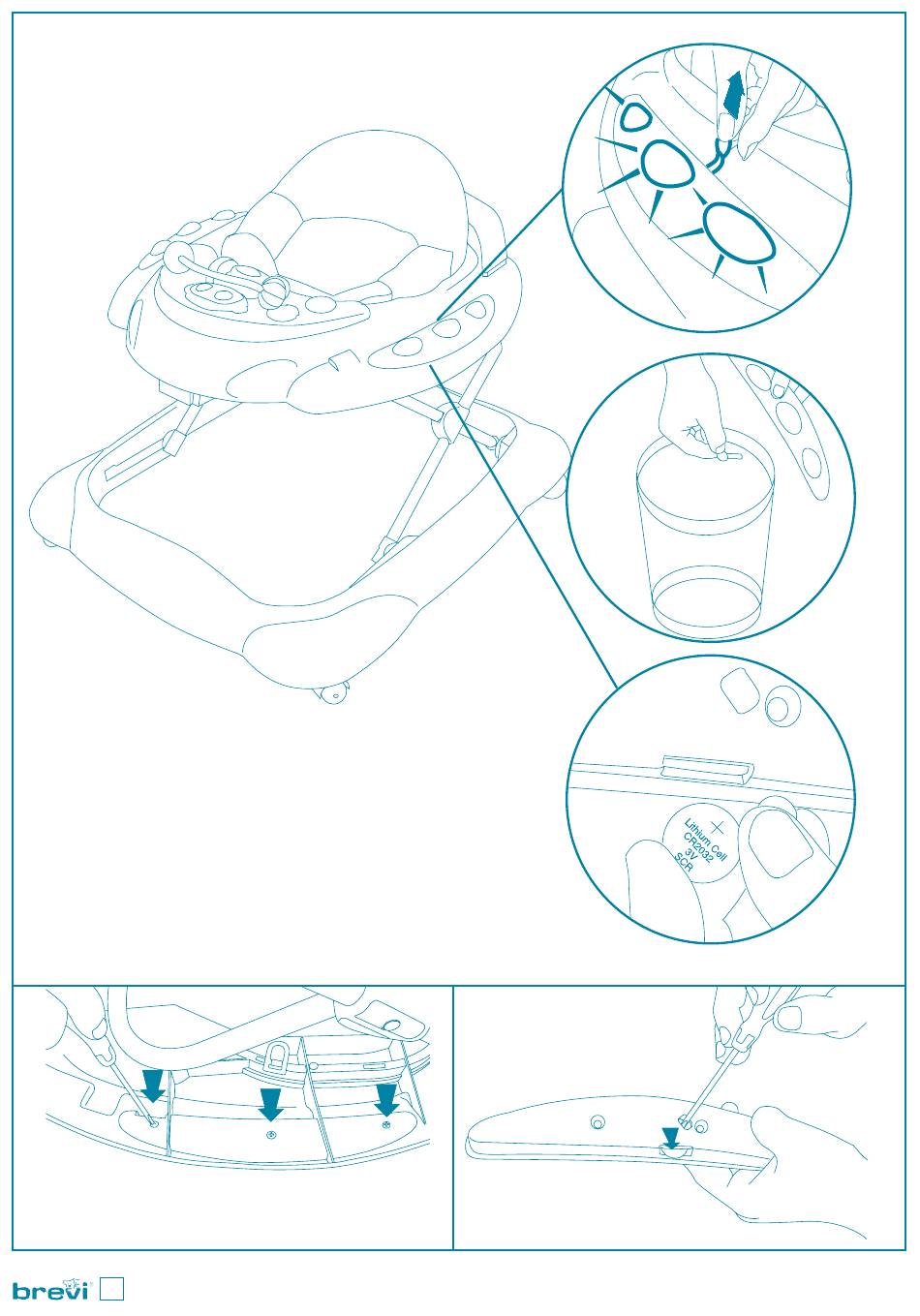 +
Lithium Cell
CR2032
3V
SCR

brevi