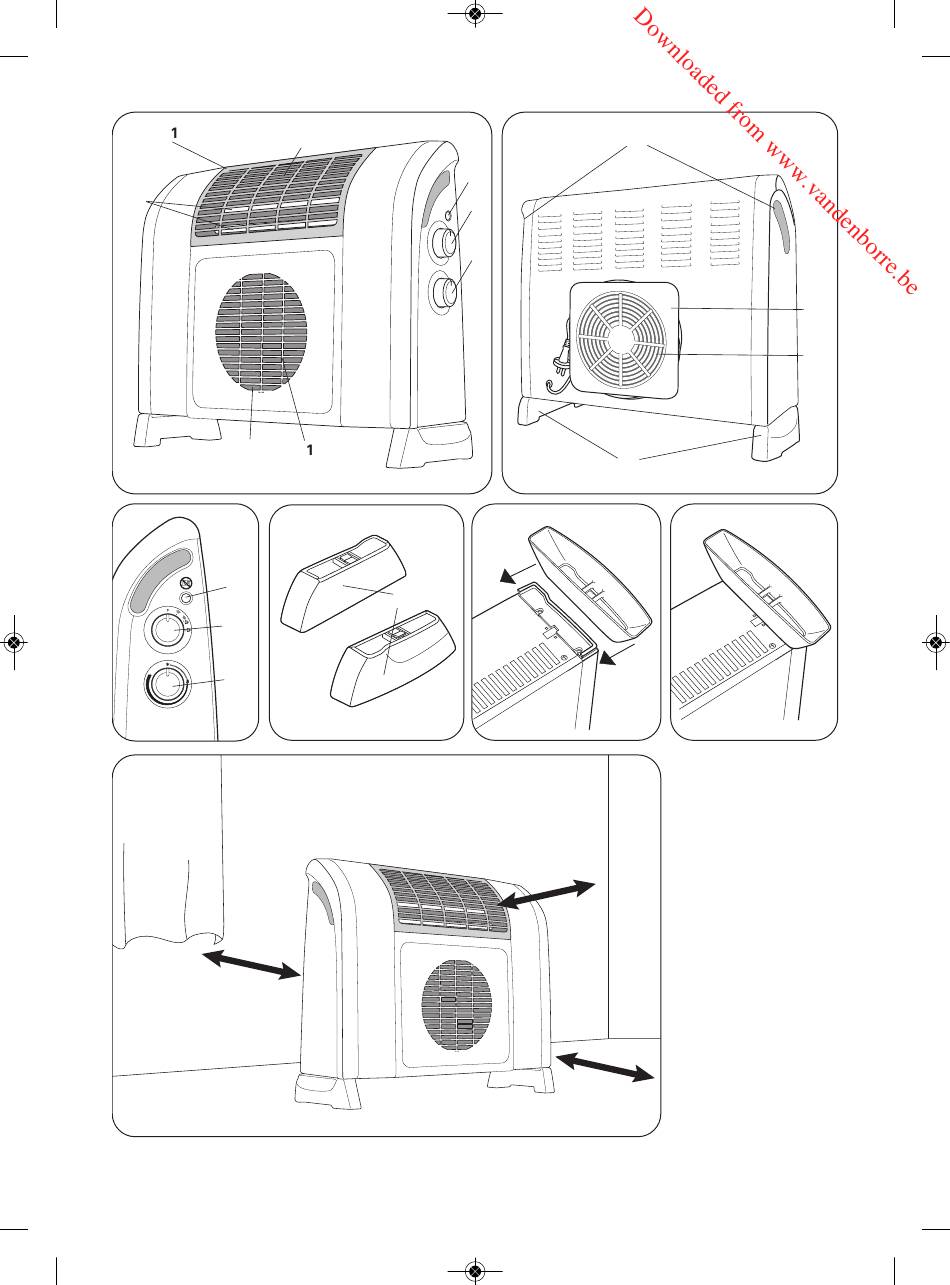 Downloaded from www.vandenborre.be

1

1