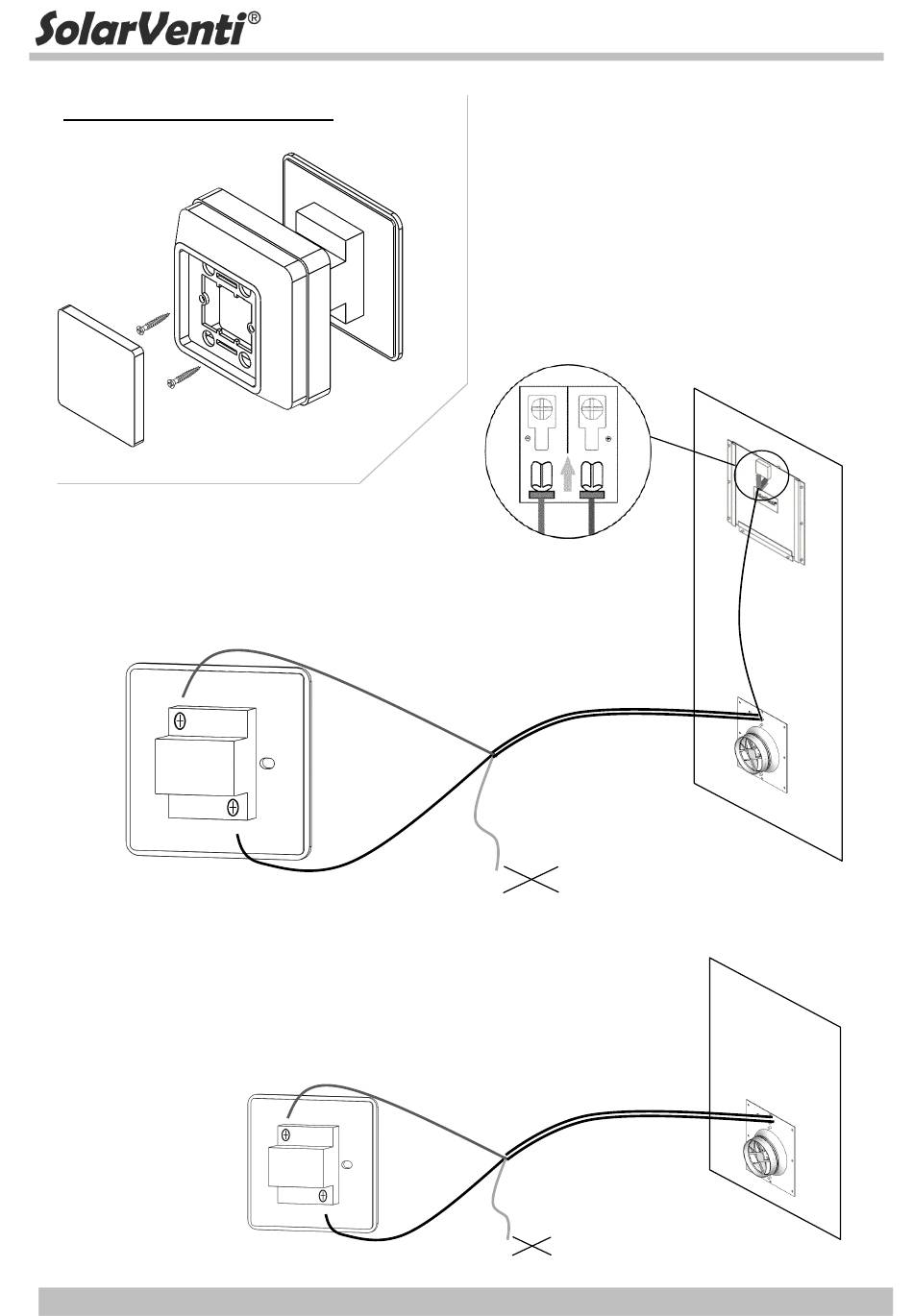 SolarVenti®