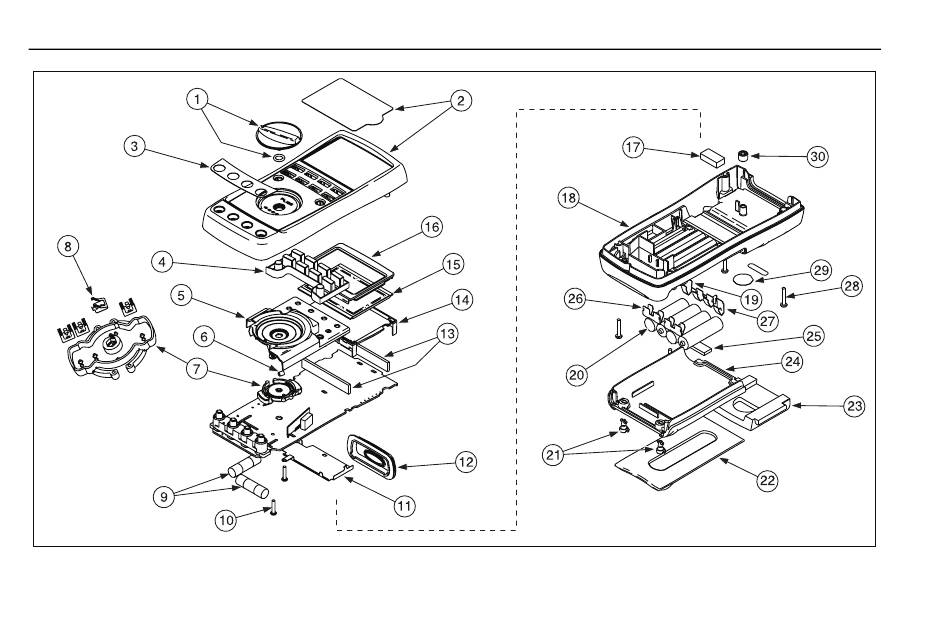 1
2
3
4
5
6
7
8
9
10
11
12
13
14
15
16
17
18
19
20
21
22
23
24
25
26
27
28
29
30