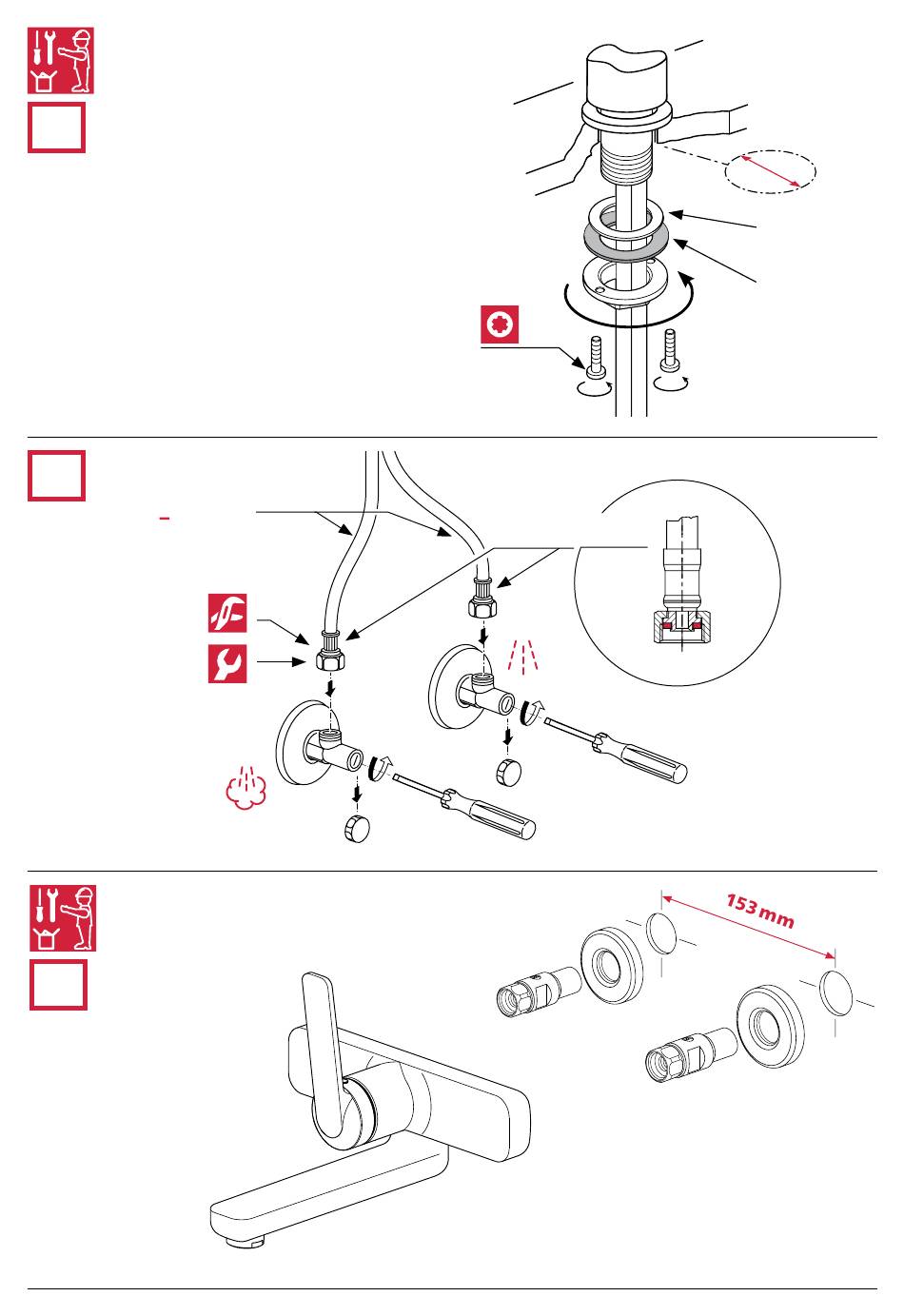 153 mm