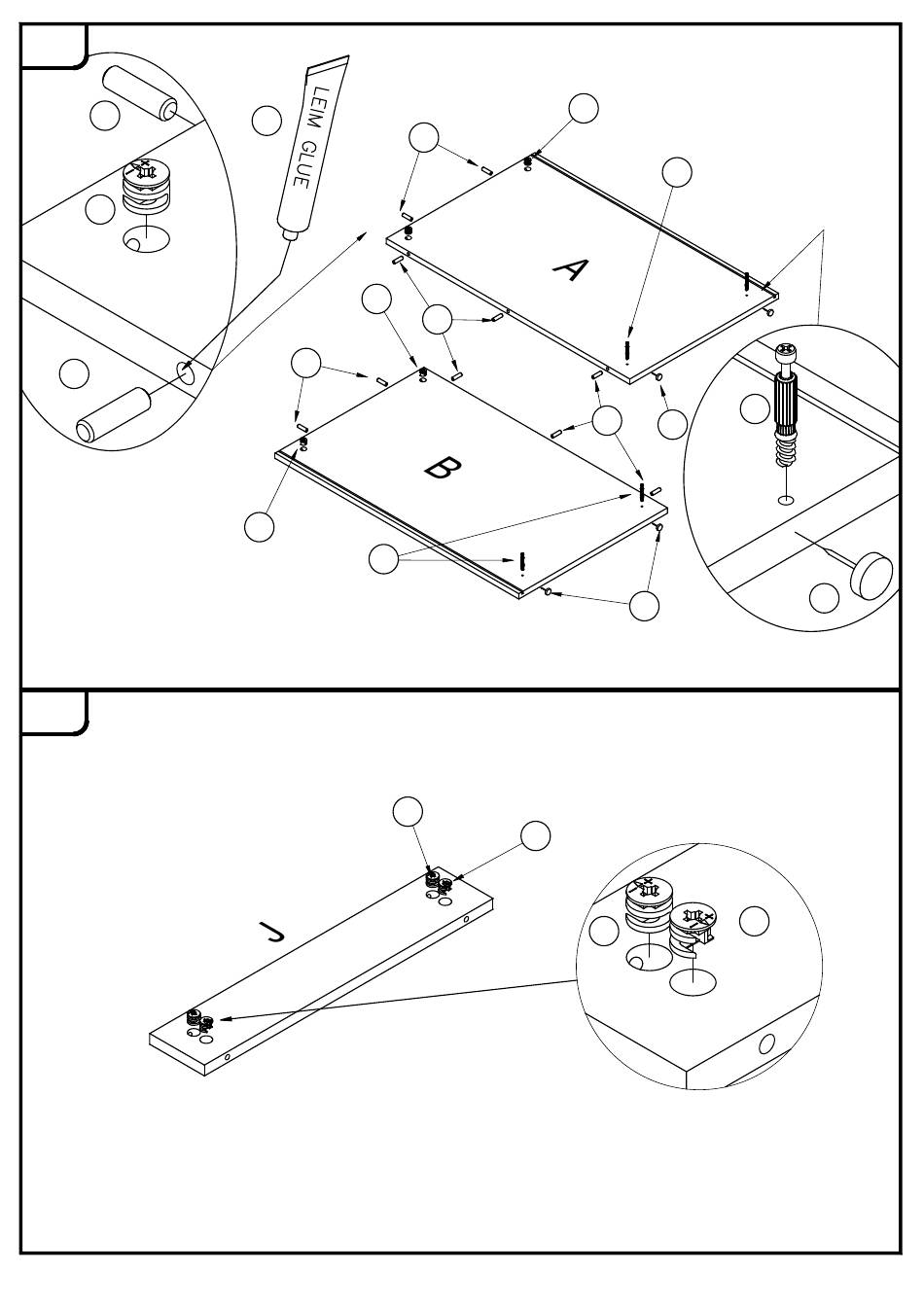 LEIM GLUE

A

B

J