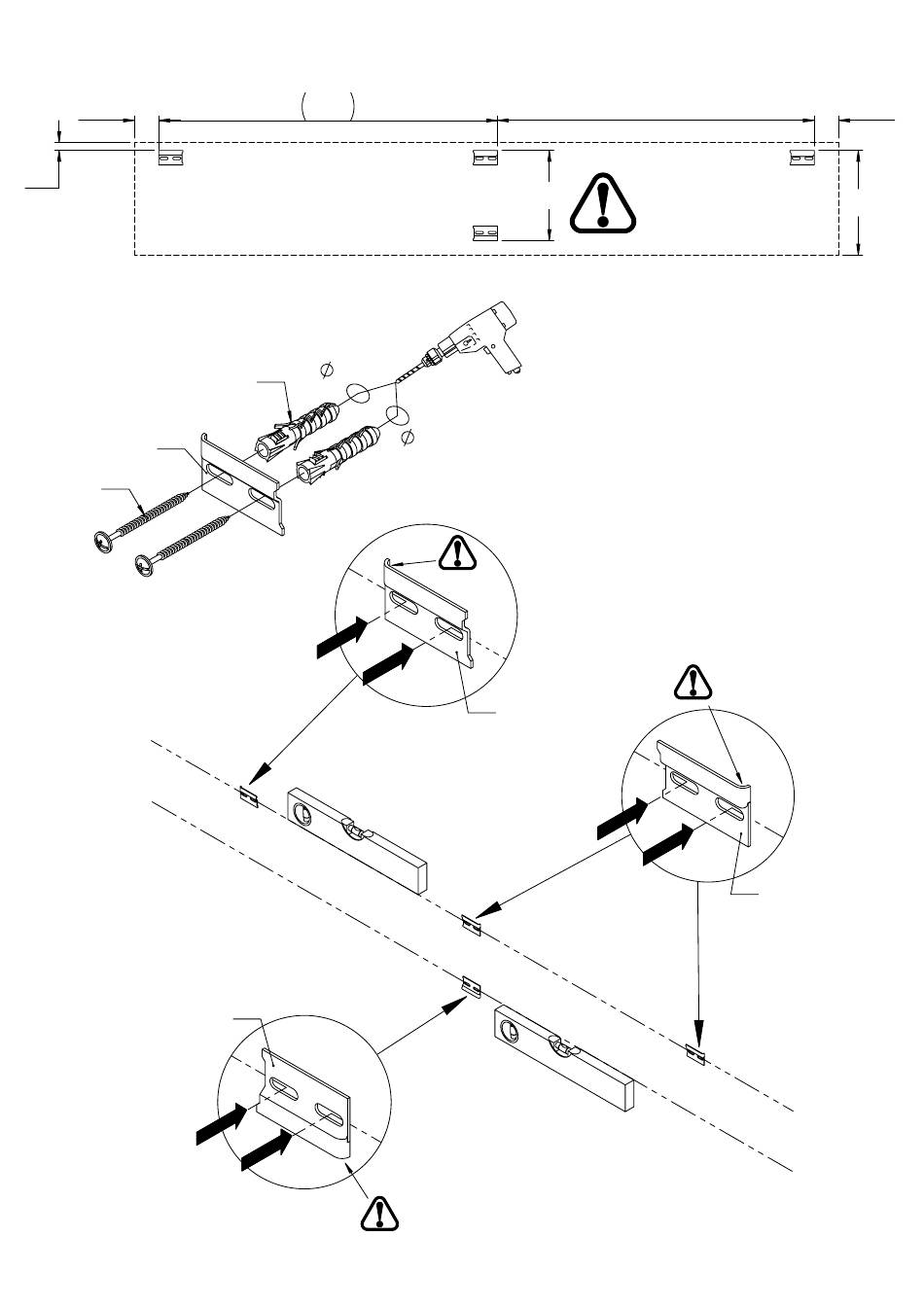 $\varnothing$

$\varnothing$