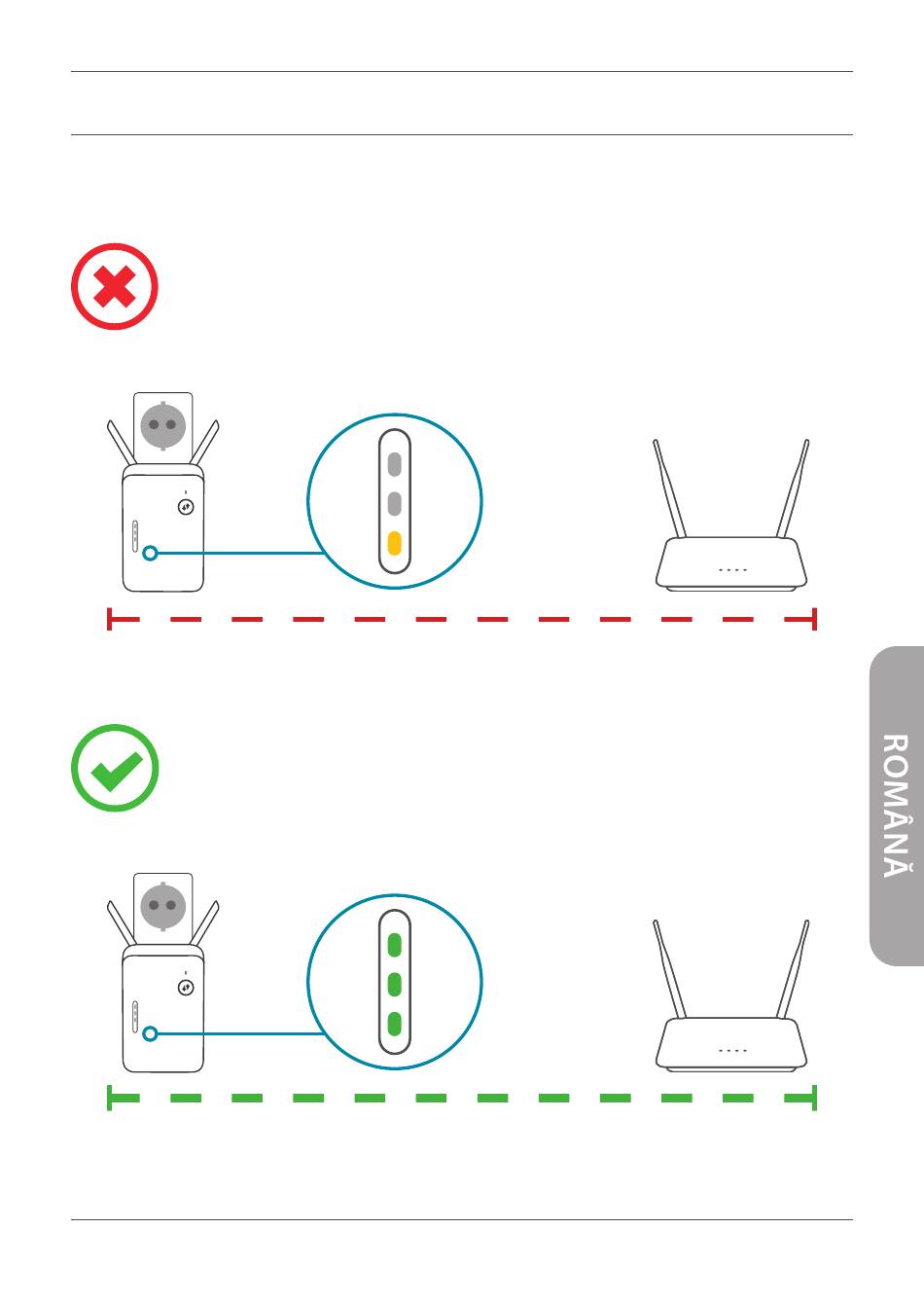 ROMÂNĂ