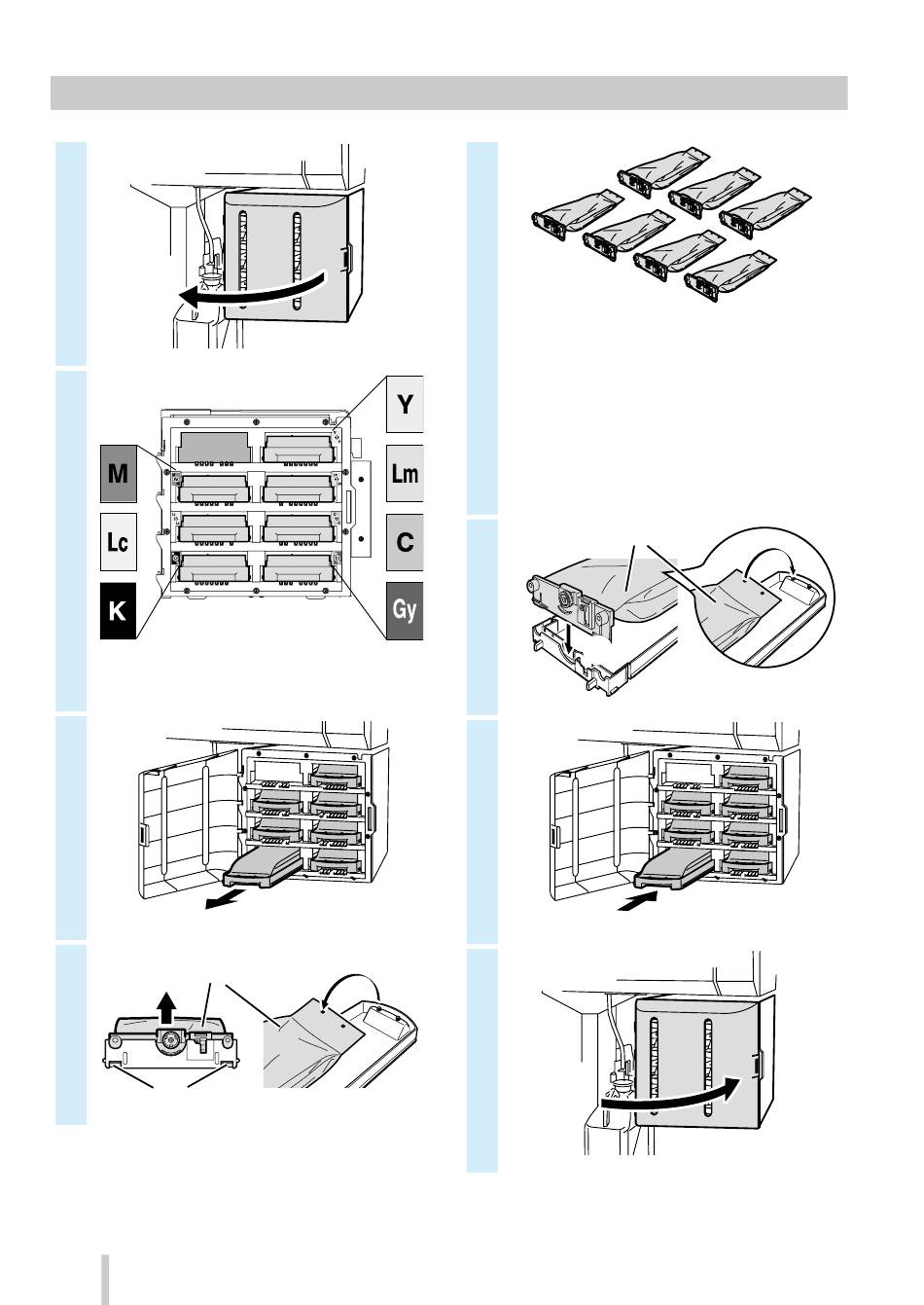 Y

M

Lm

Lc

C

K

Gy