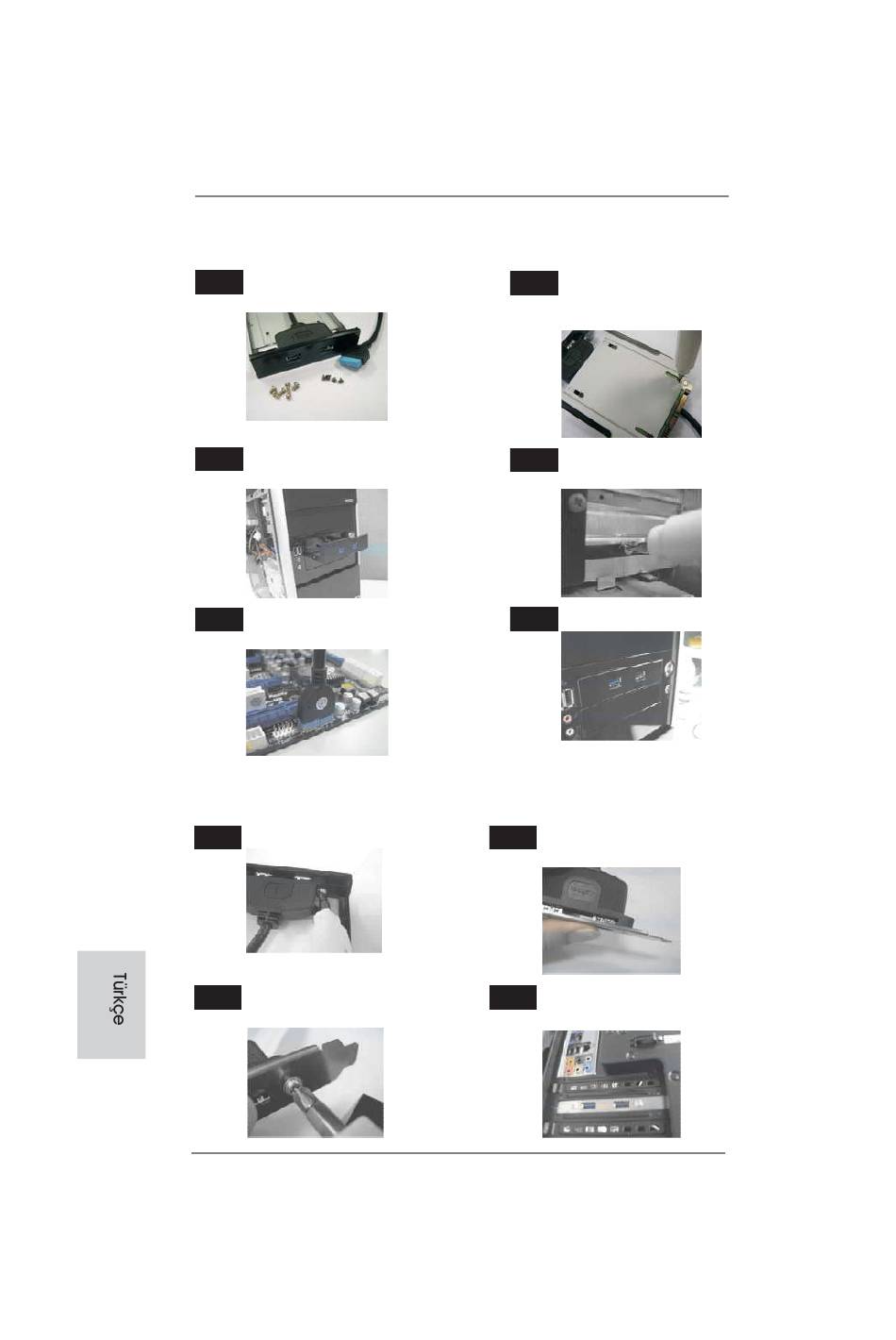 Türkçe