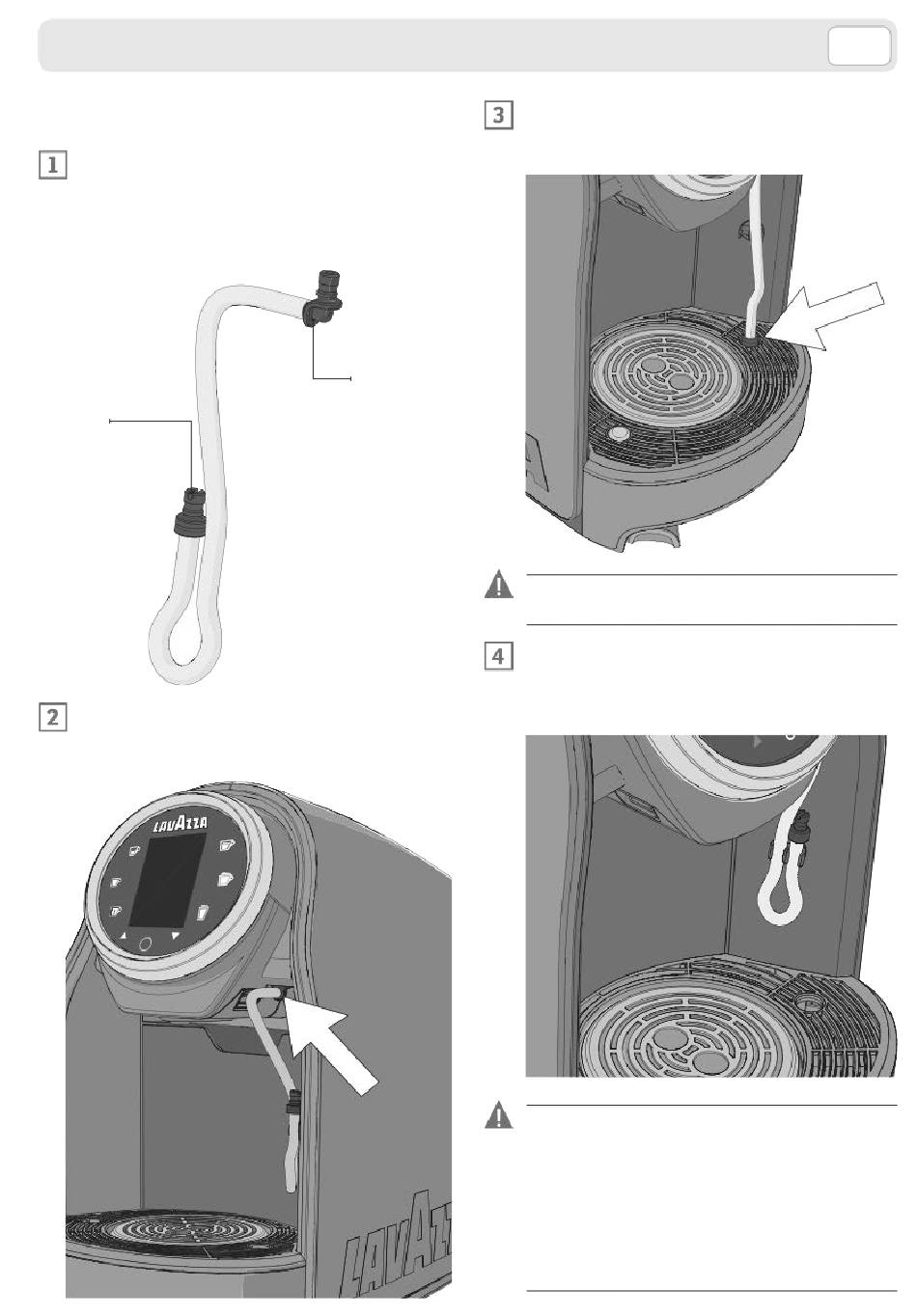 1

2

LAVAZZA

LAVAZZA

3

4