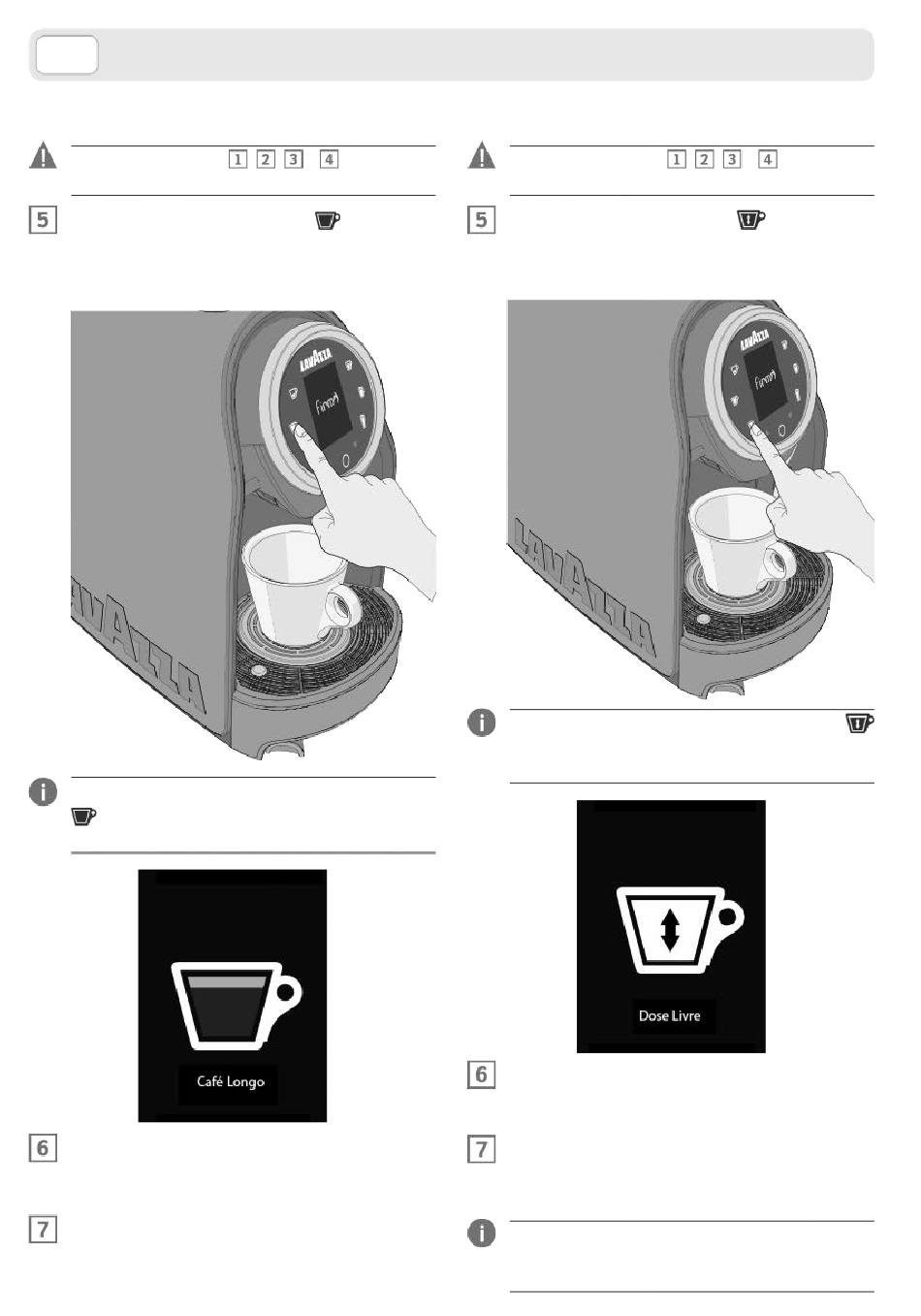 1 2 3 4

5

LAVAZZA

firma

LAVAZZA

Café Longo

6

7

1 2 3 4

5

LAVAZZA

firma

LAVAZZA

Dose Livre

6

7