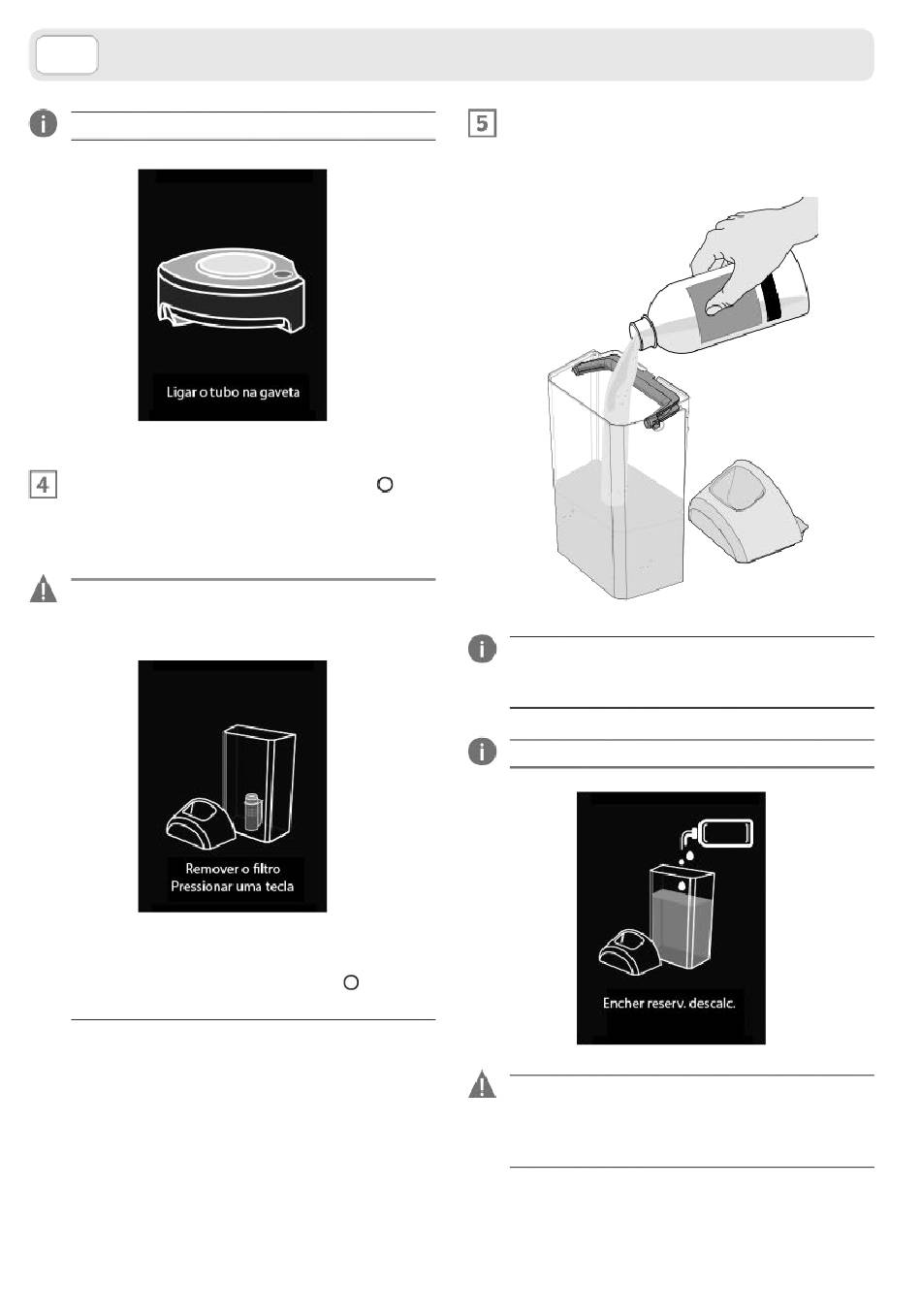 Ligar o tubo na gaveta

4

Remover o filtro
Pressionar uma tecla

5

Encher reserv. descalc.