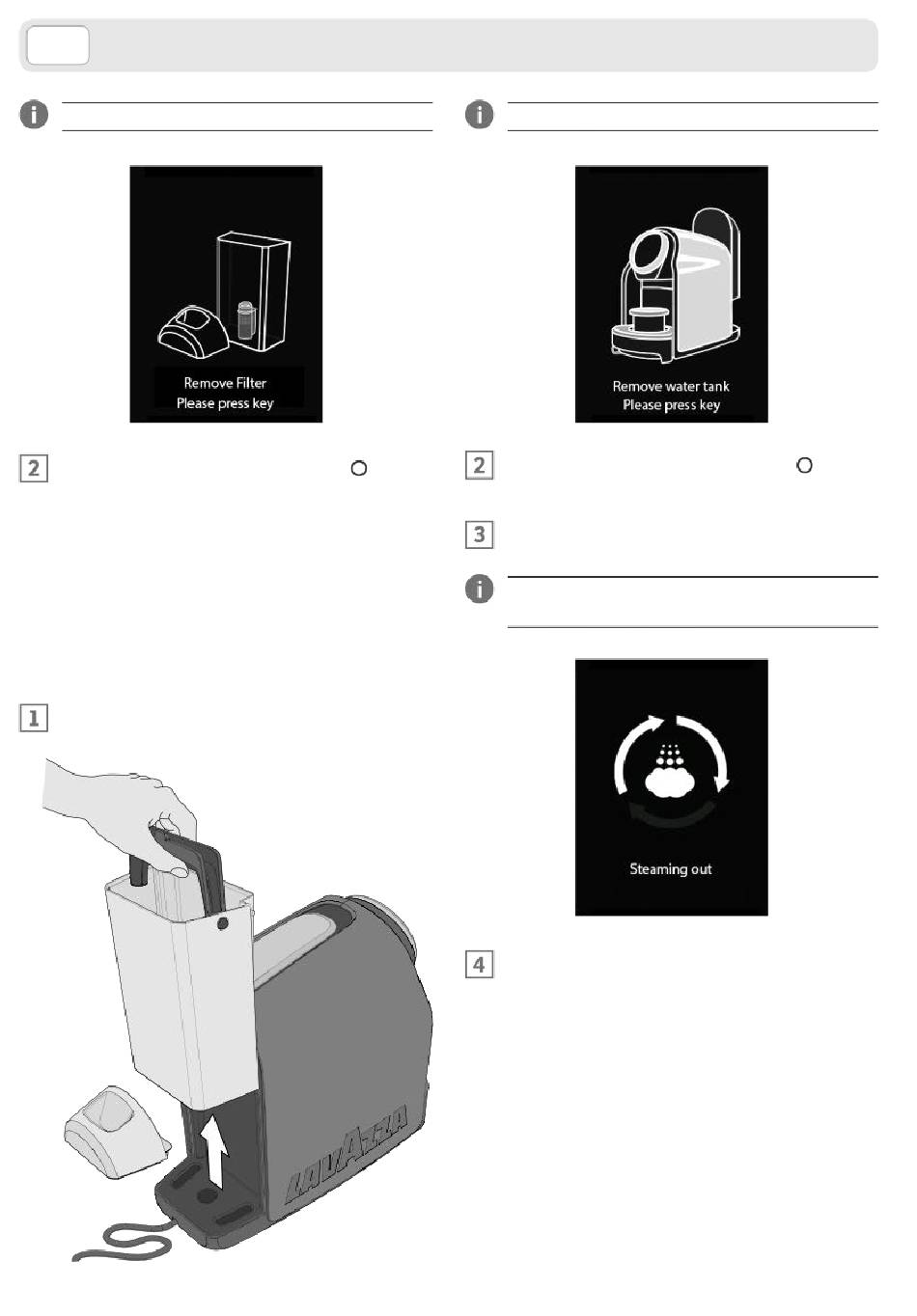 Remove Filter
Please press key

2

1

LAVAZZA

Remove water tank
Please press key

2

3

Steaming out

4