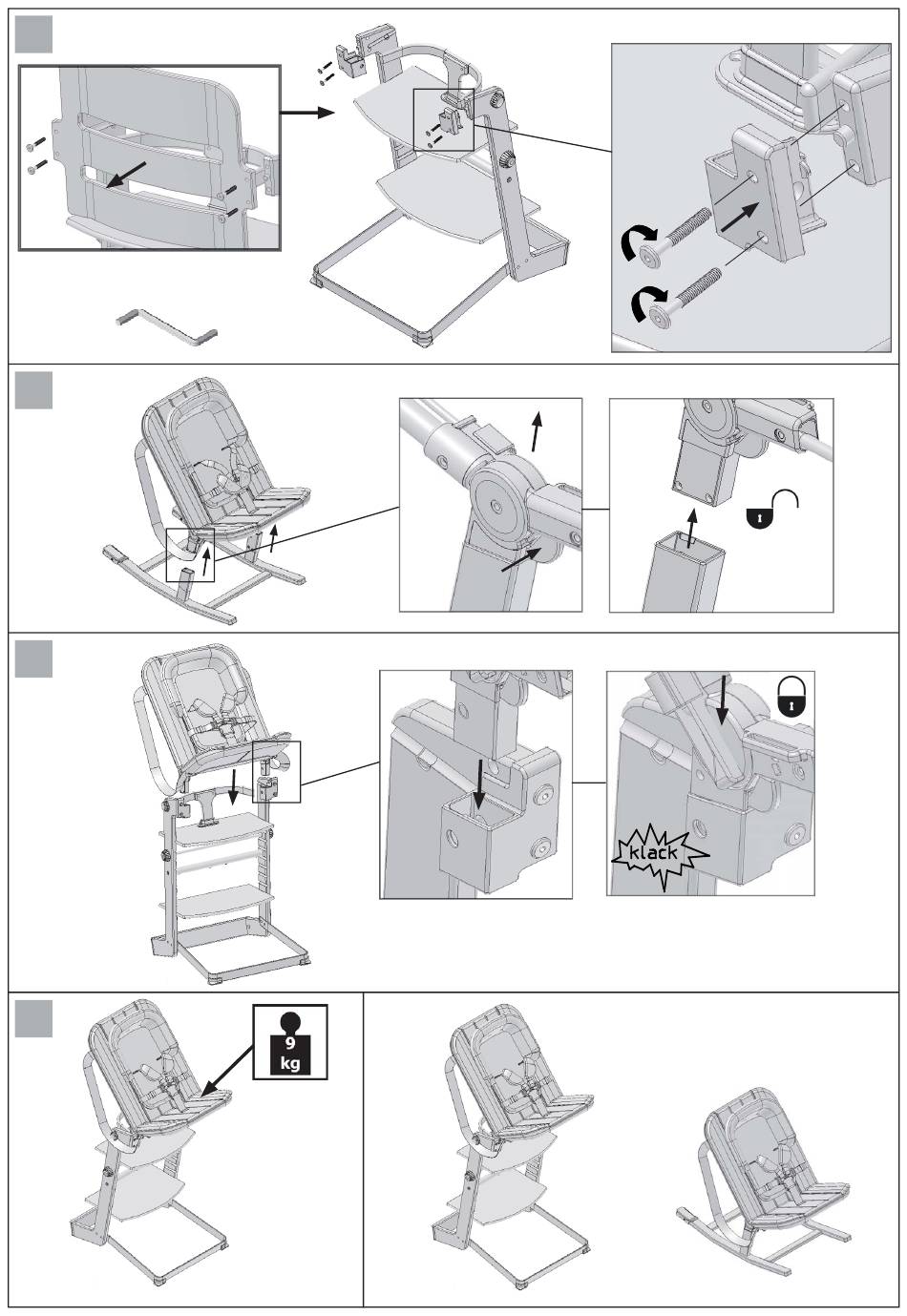 klack

9
kg