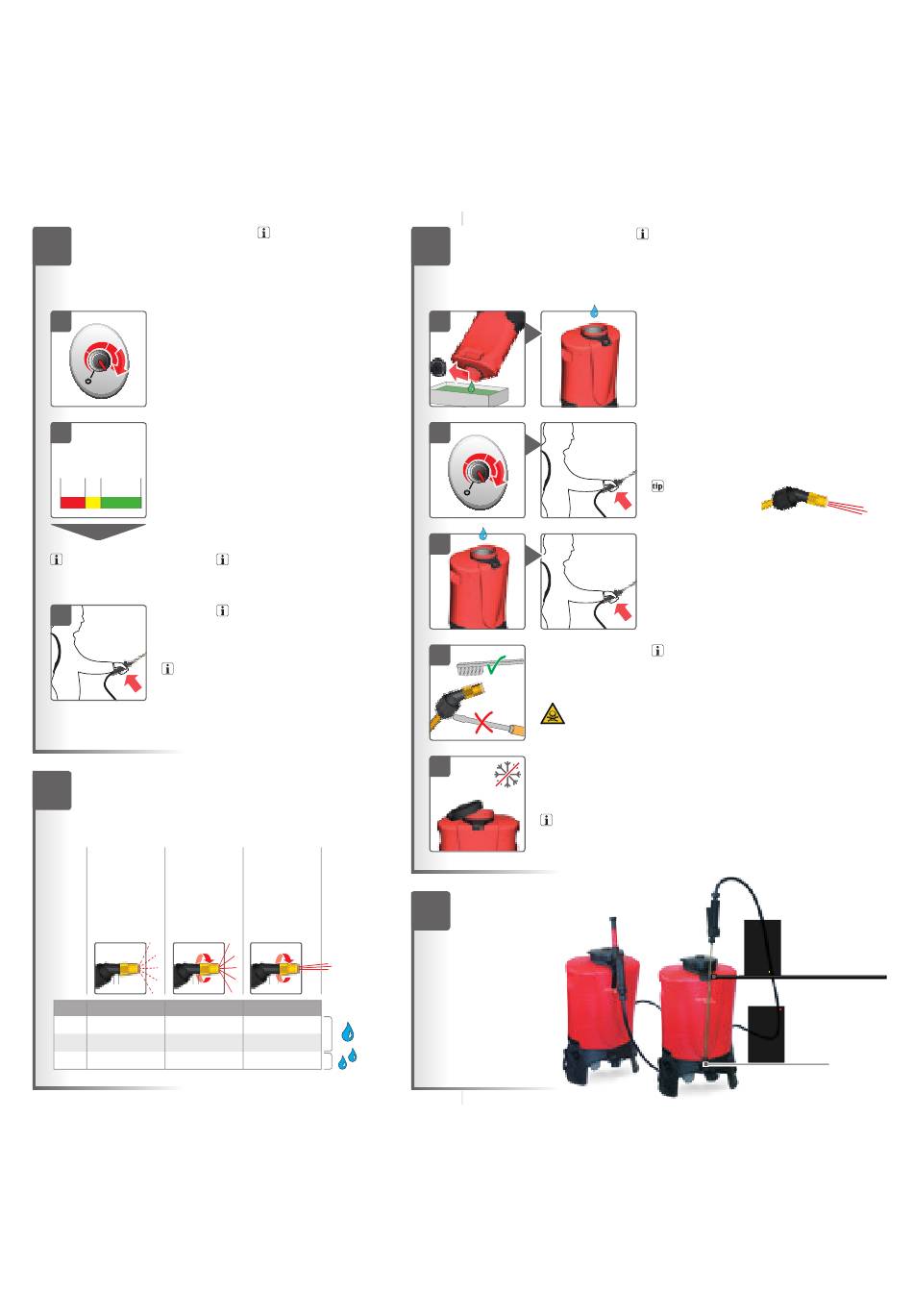 tip