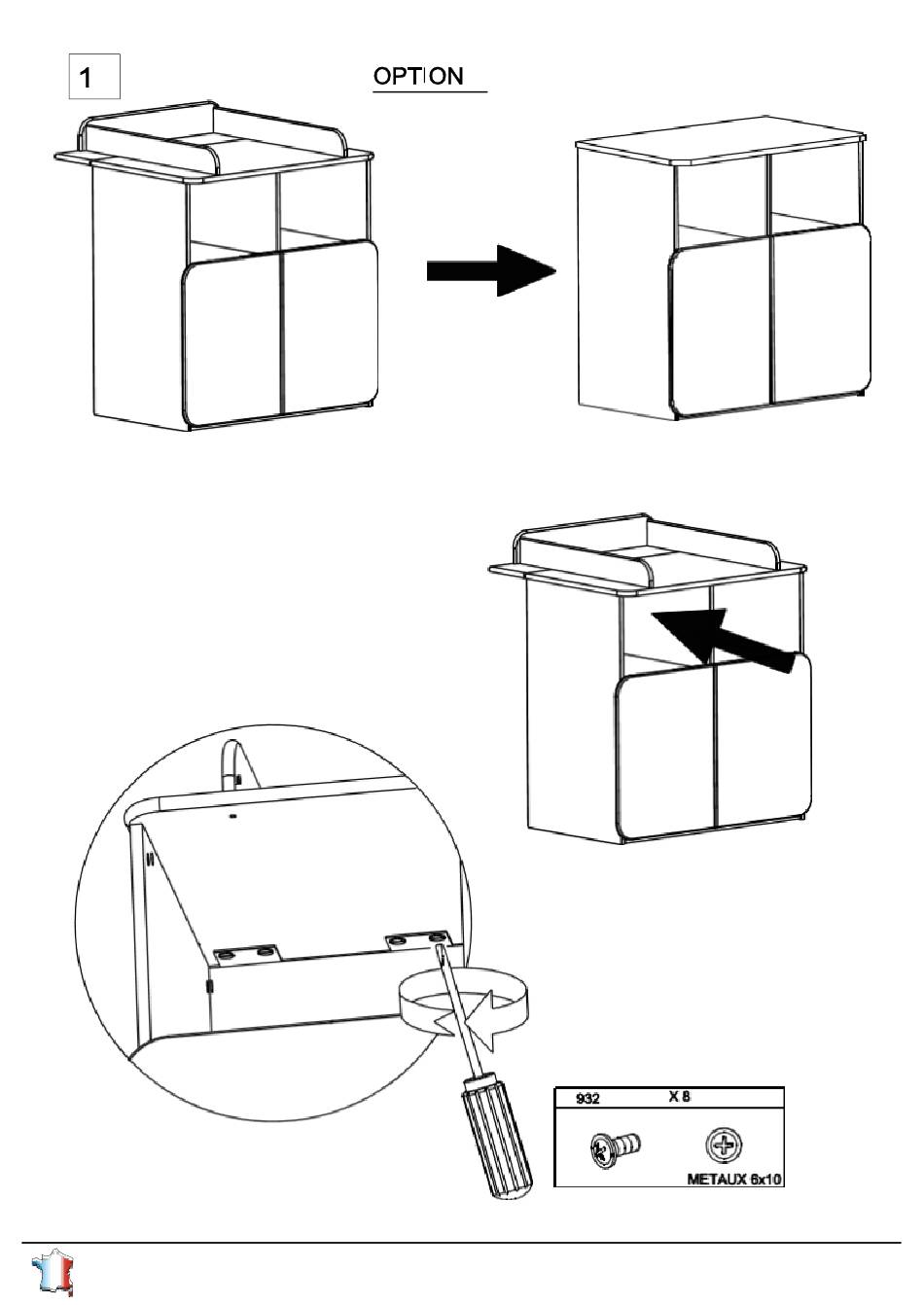 1

OPTION

932 X 8

METAUX 6x10