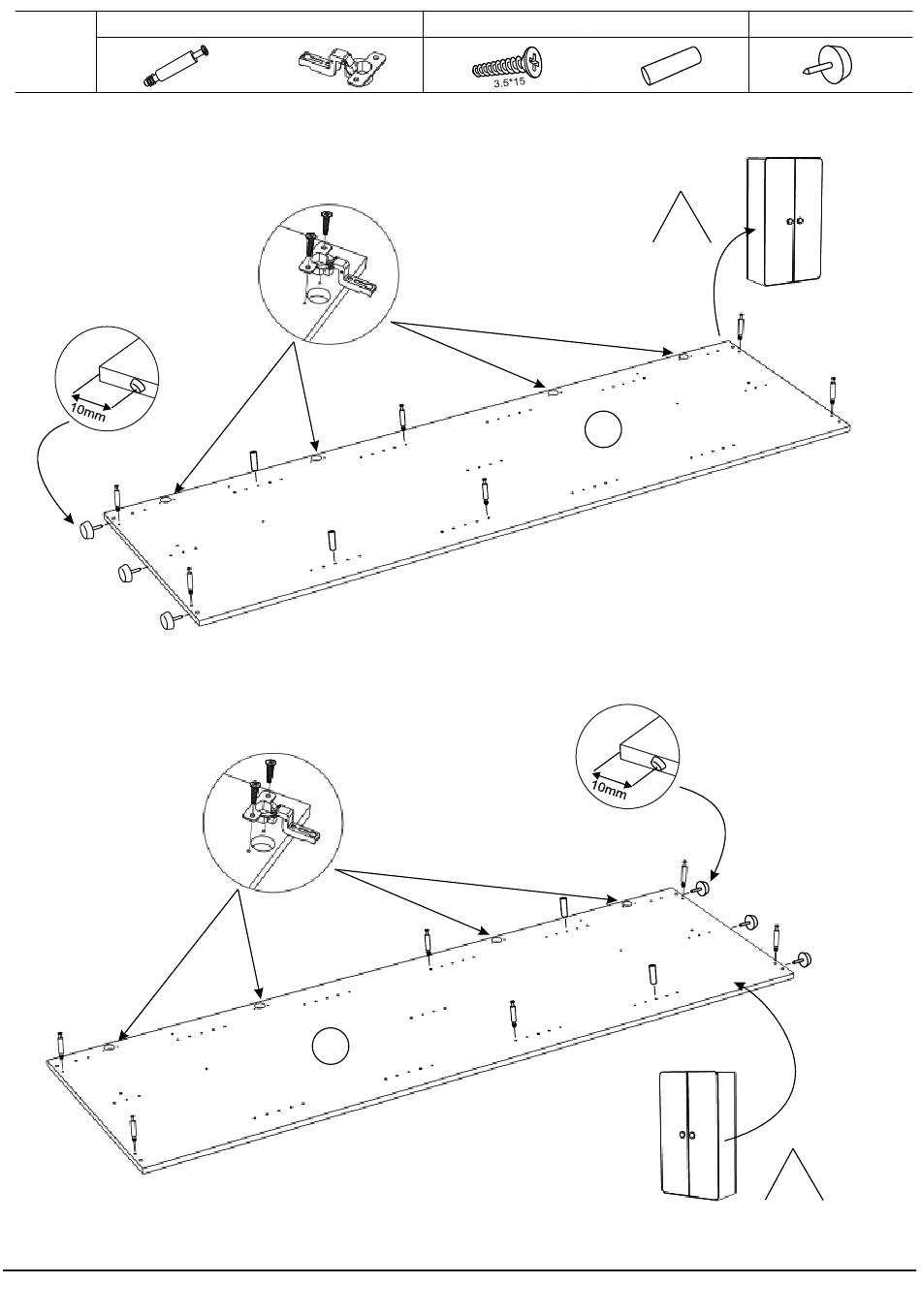 3.5*15

10mm

10mm