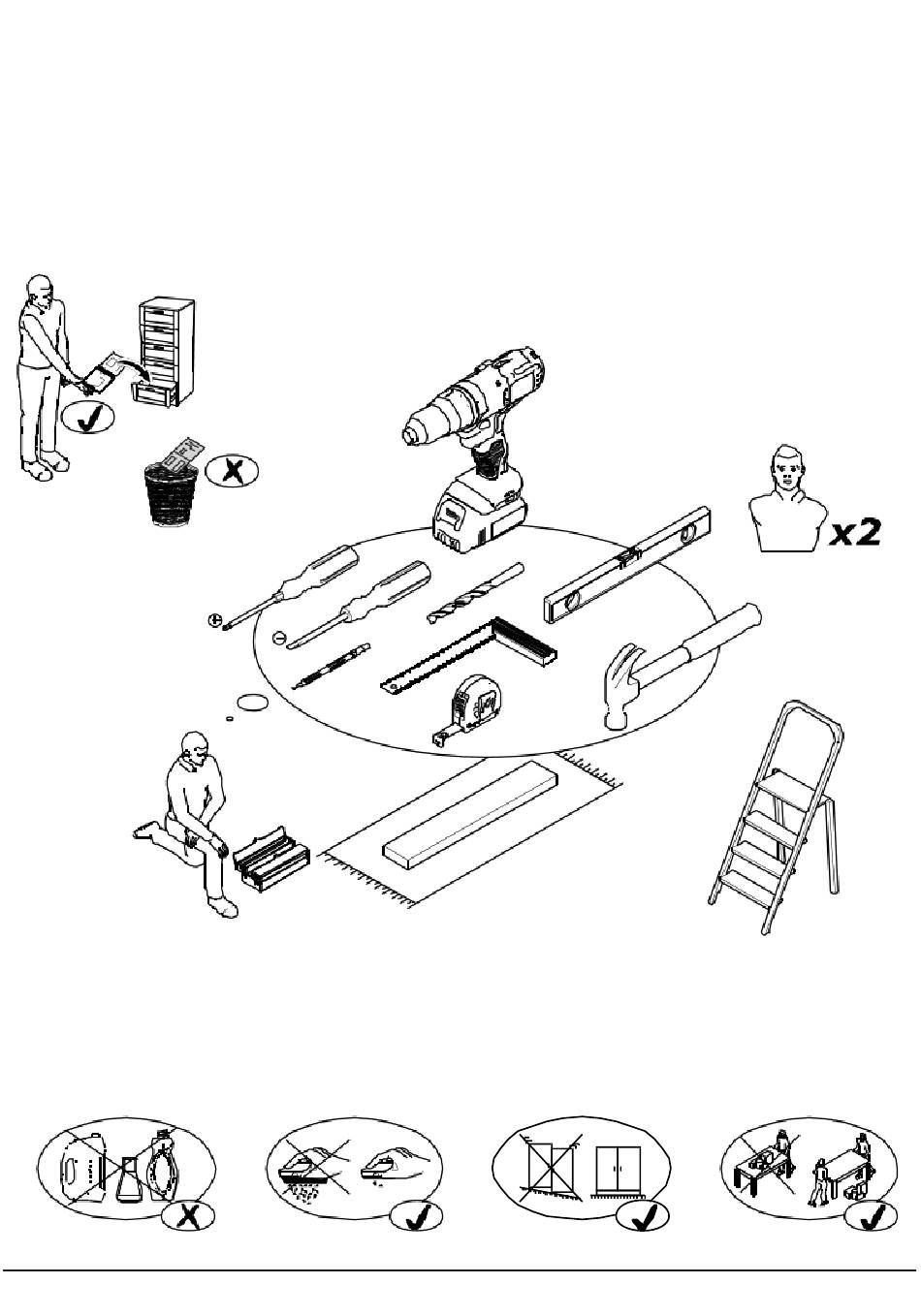 x2