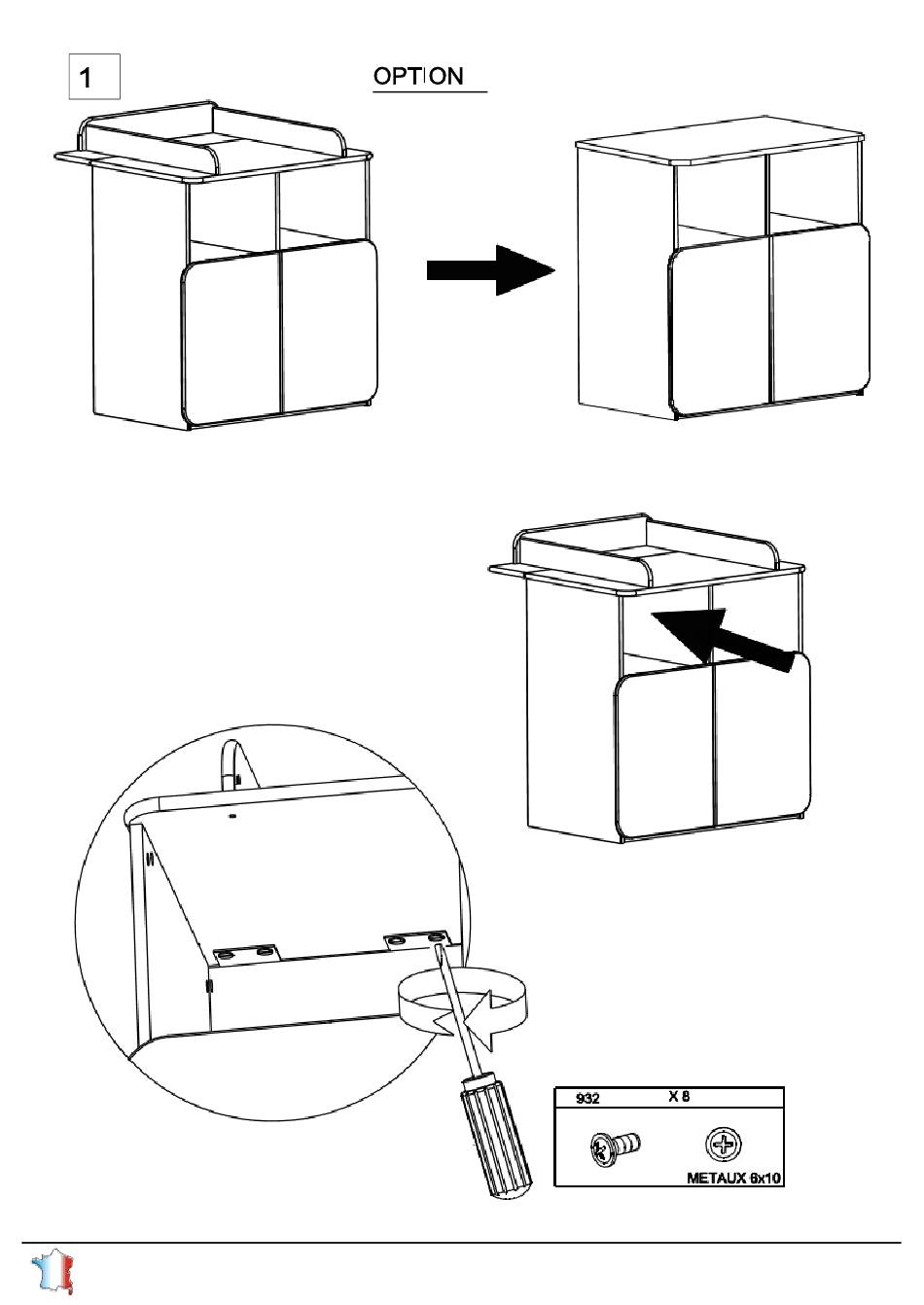 1

OPTION

932 X 8

METAUX 6x10