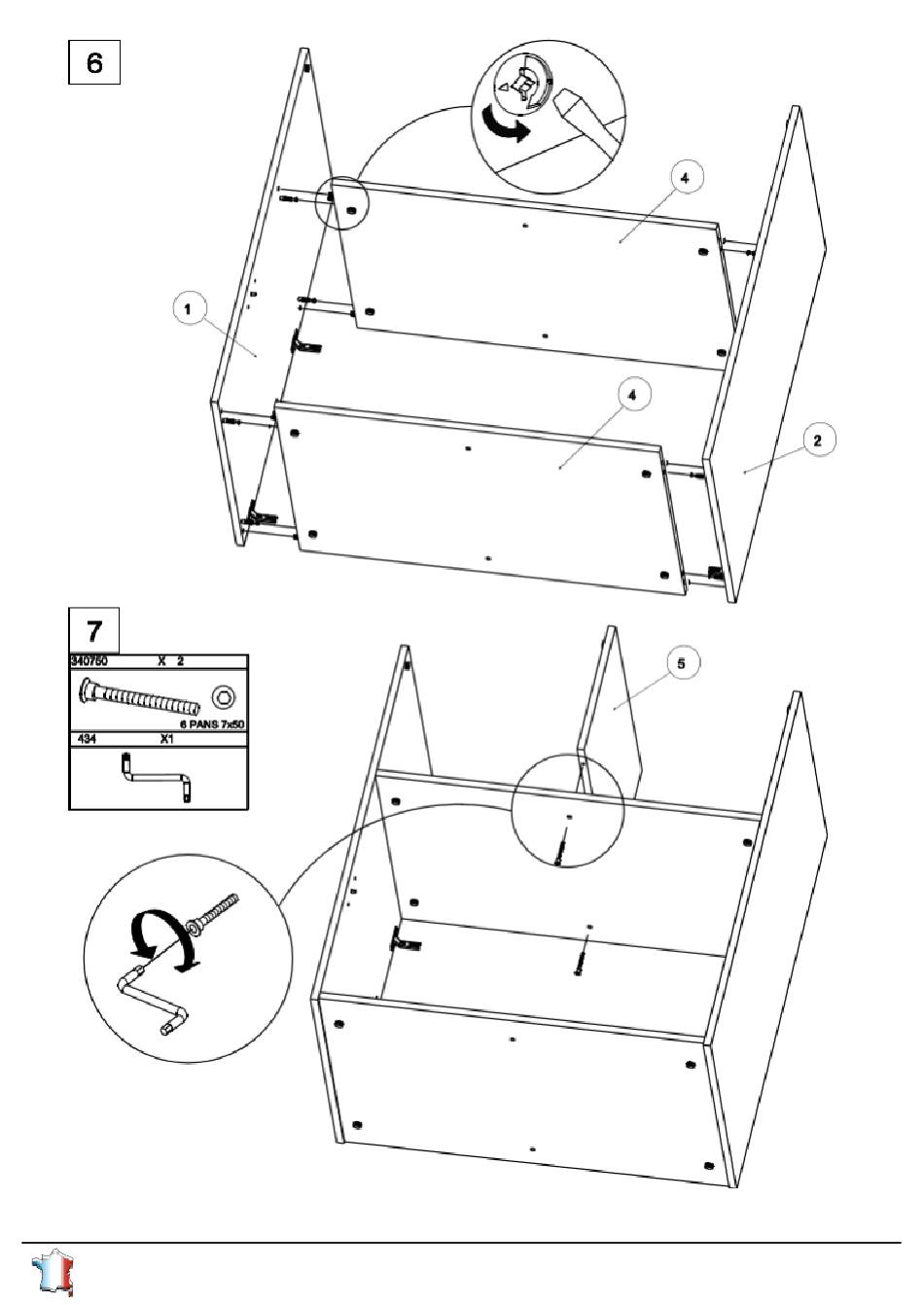 6

4

1

4

2

7

340750 X 2

6 PANS 7x50

434 X1

5