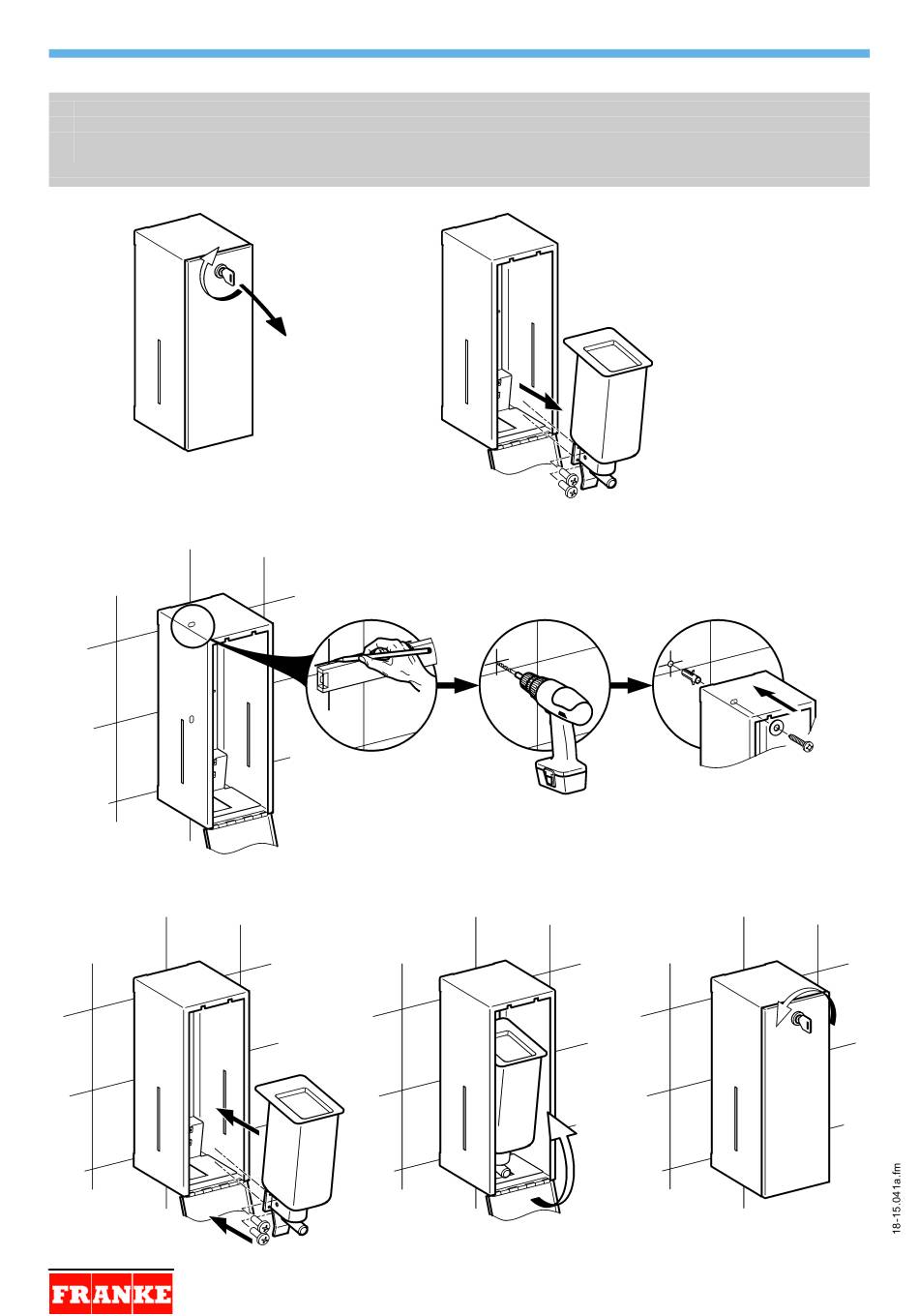 18-15.041a.fm

FRANKE