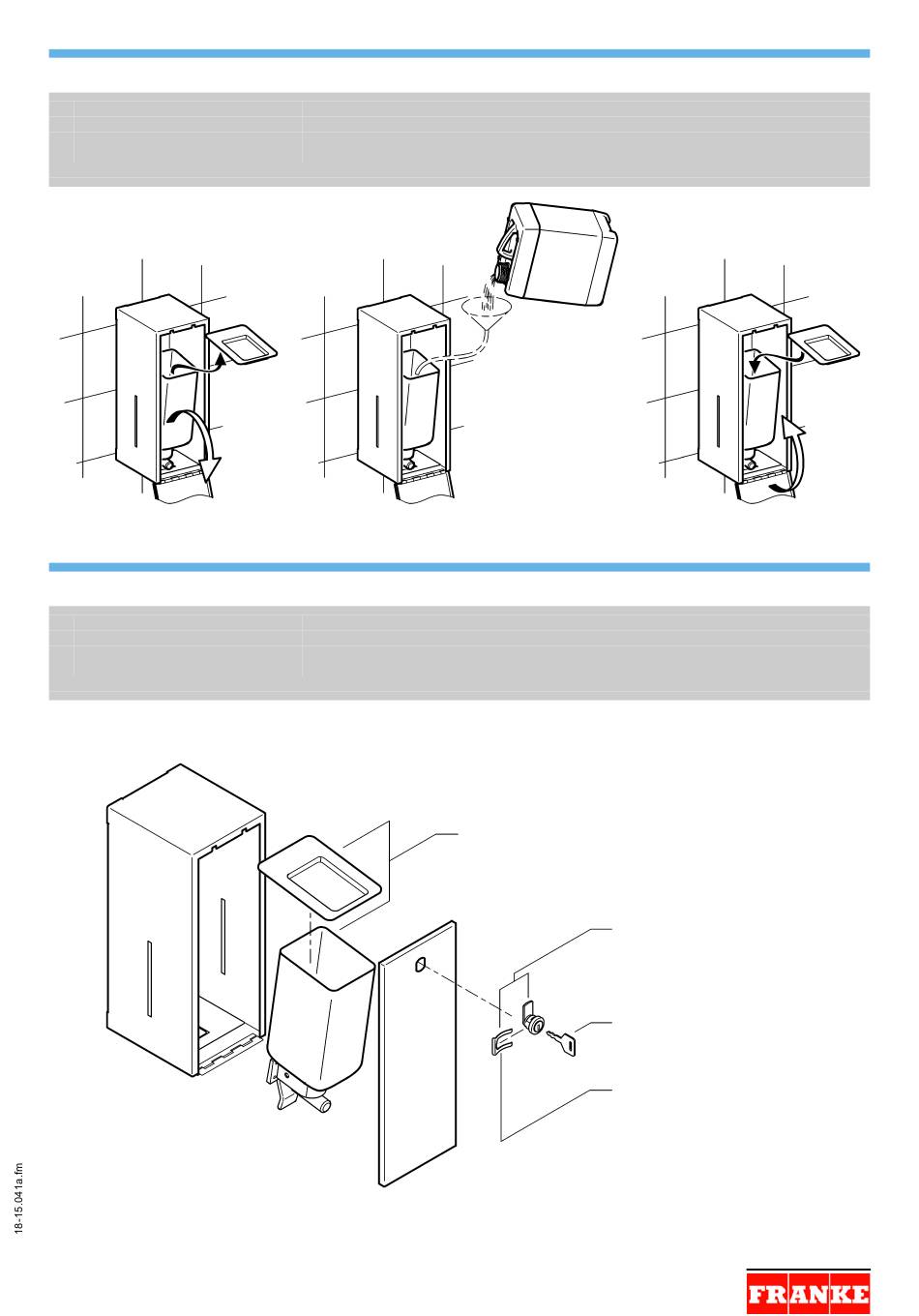 18-15.041a.fm

FRANKE