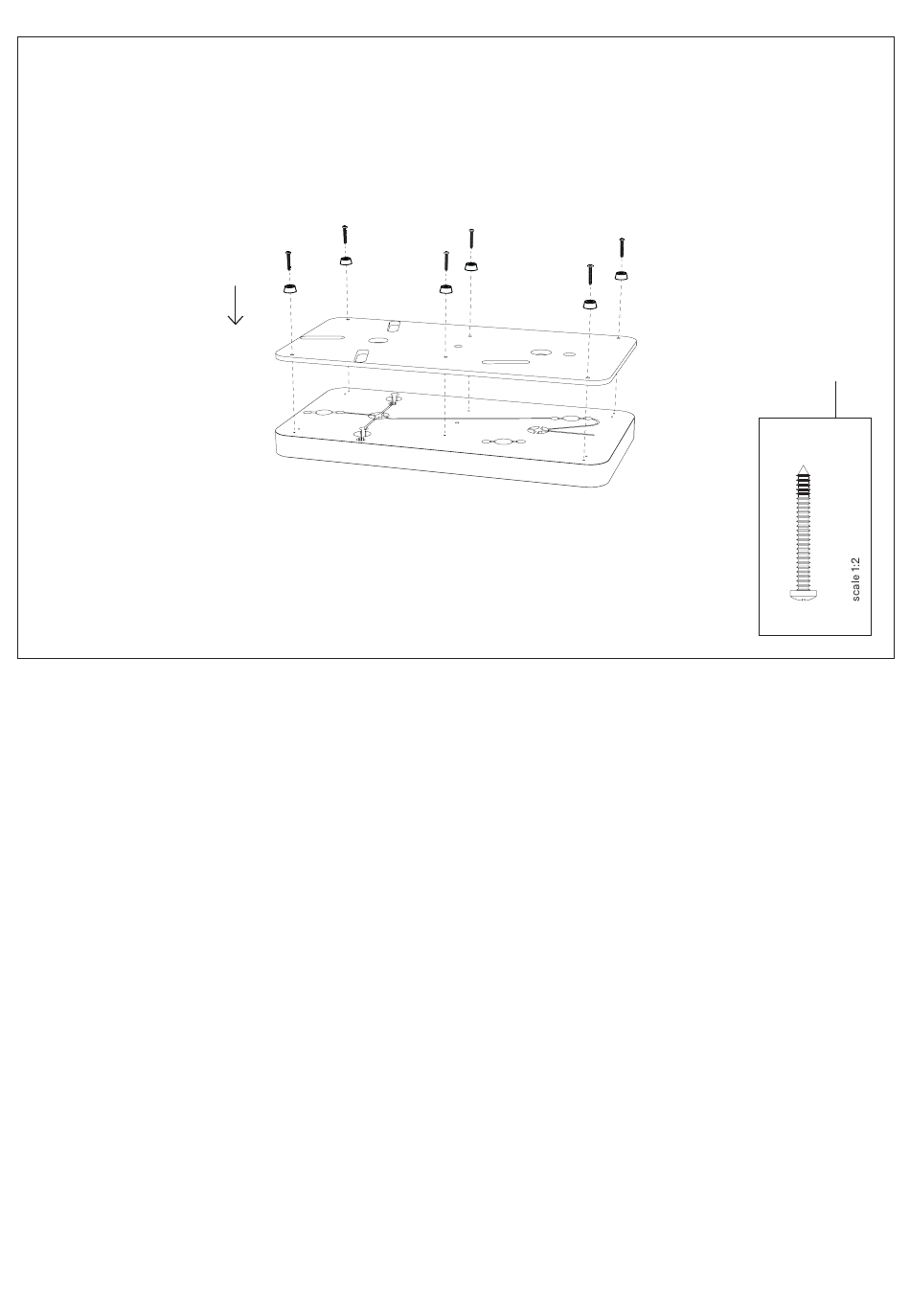 scale 1:2