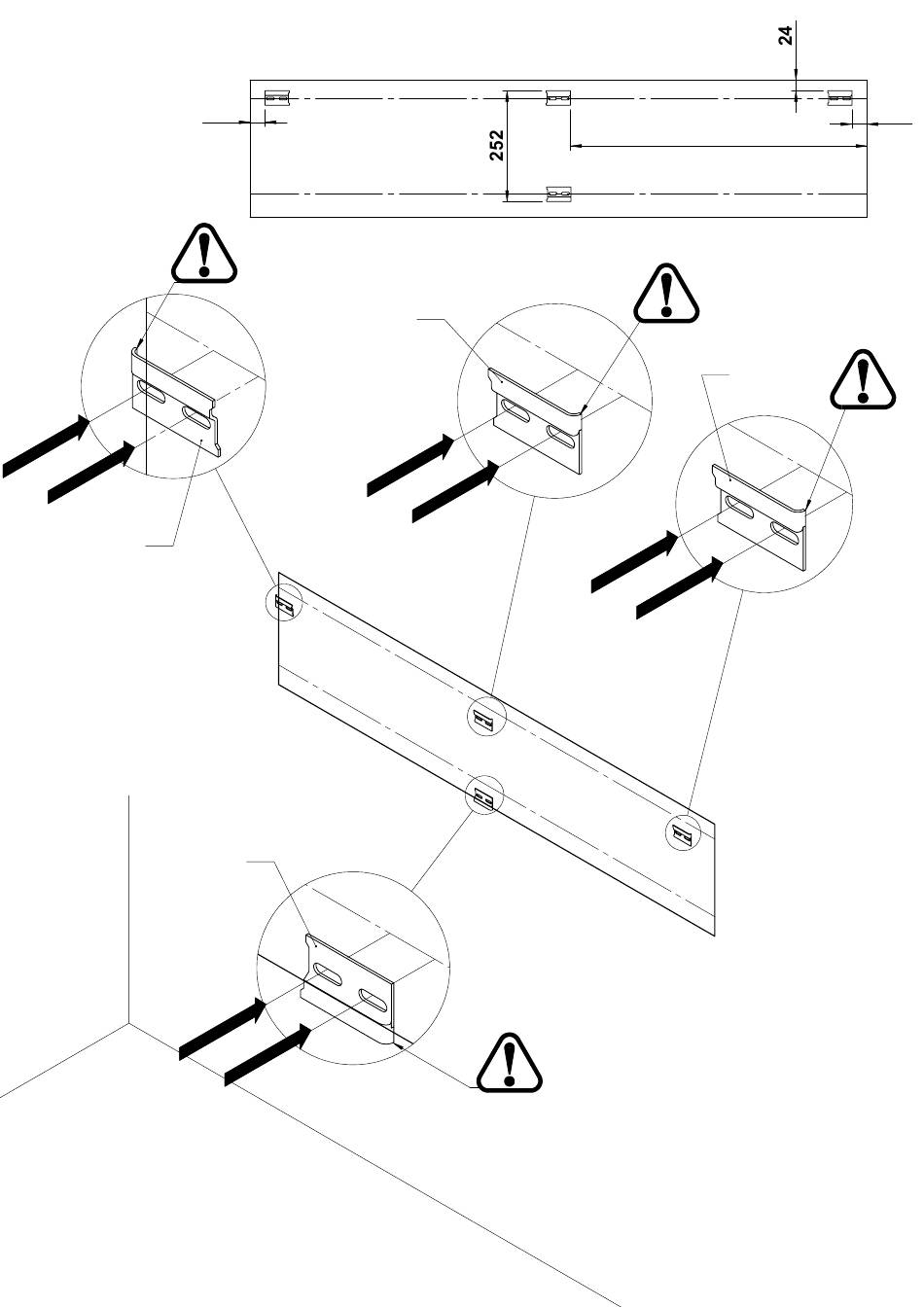 24
252