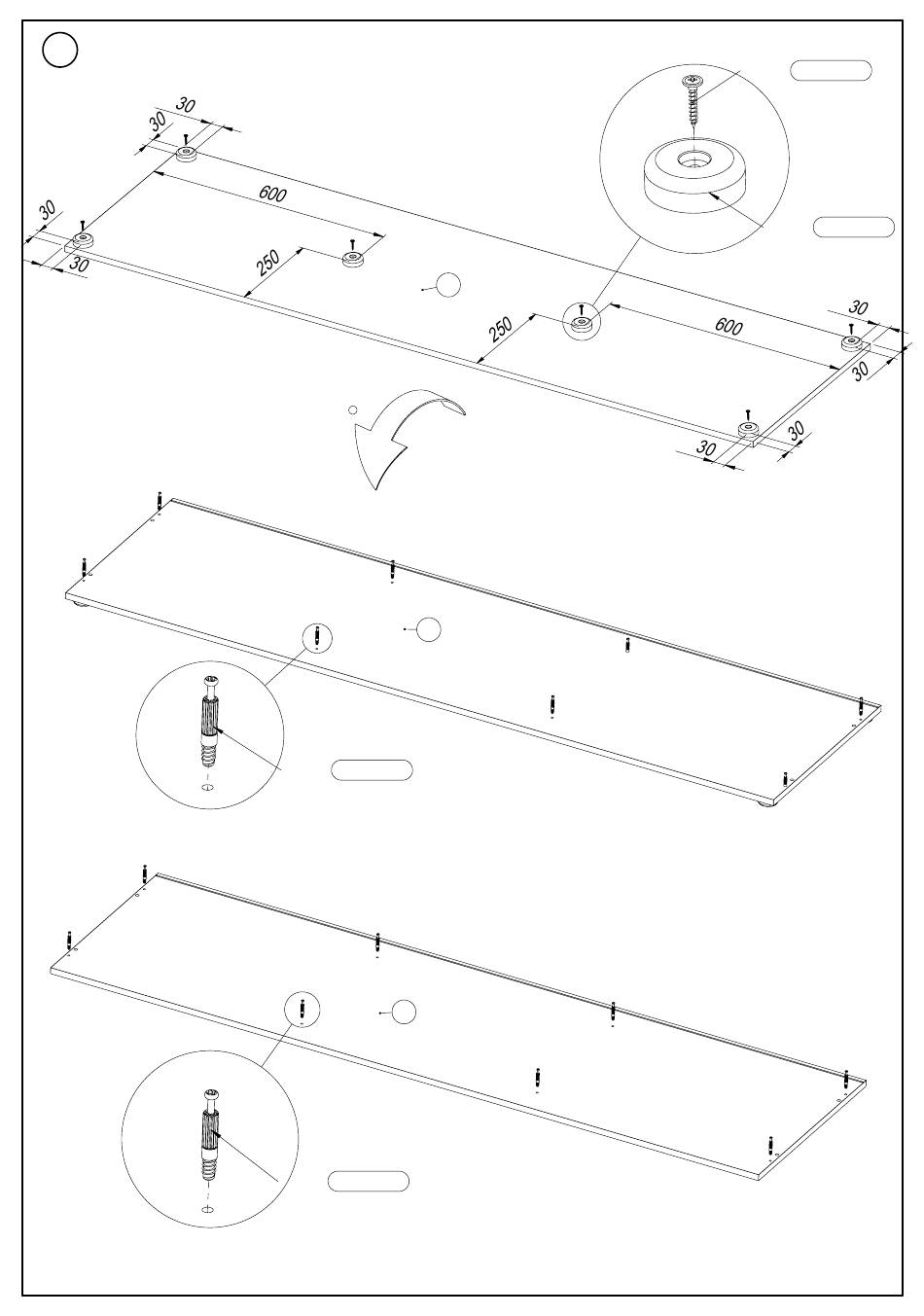 30
30
600
30
30
250
250
600
30
30
30
30