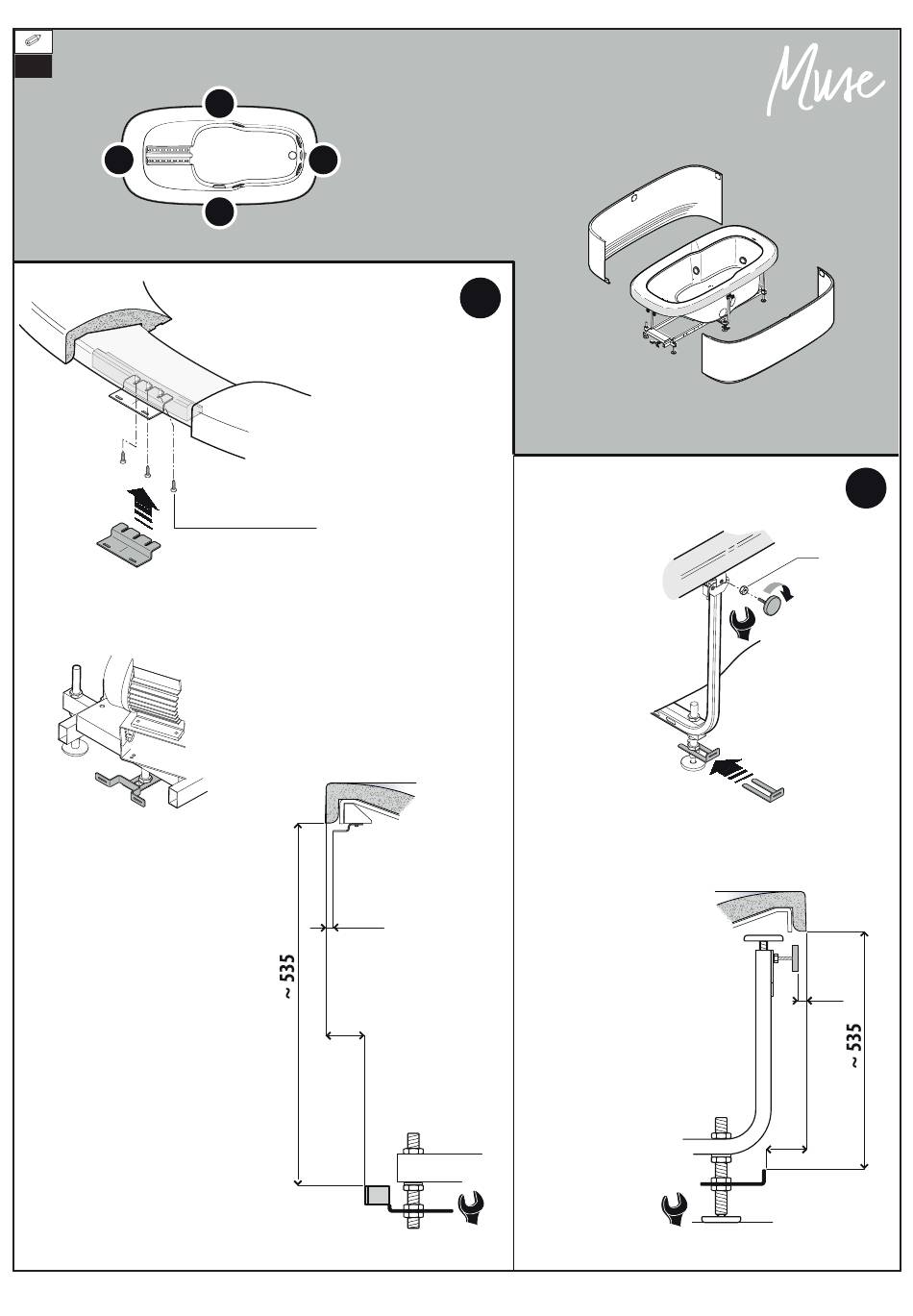 Muse

~ 535

~ 535