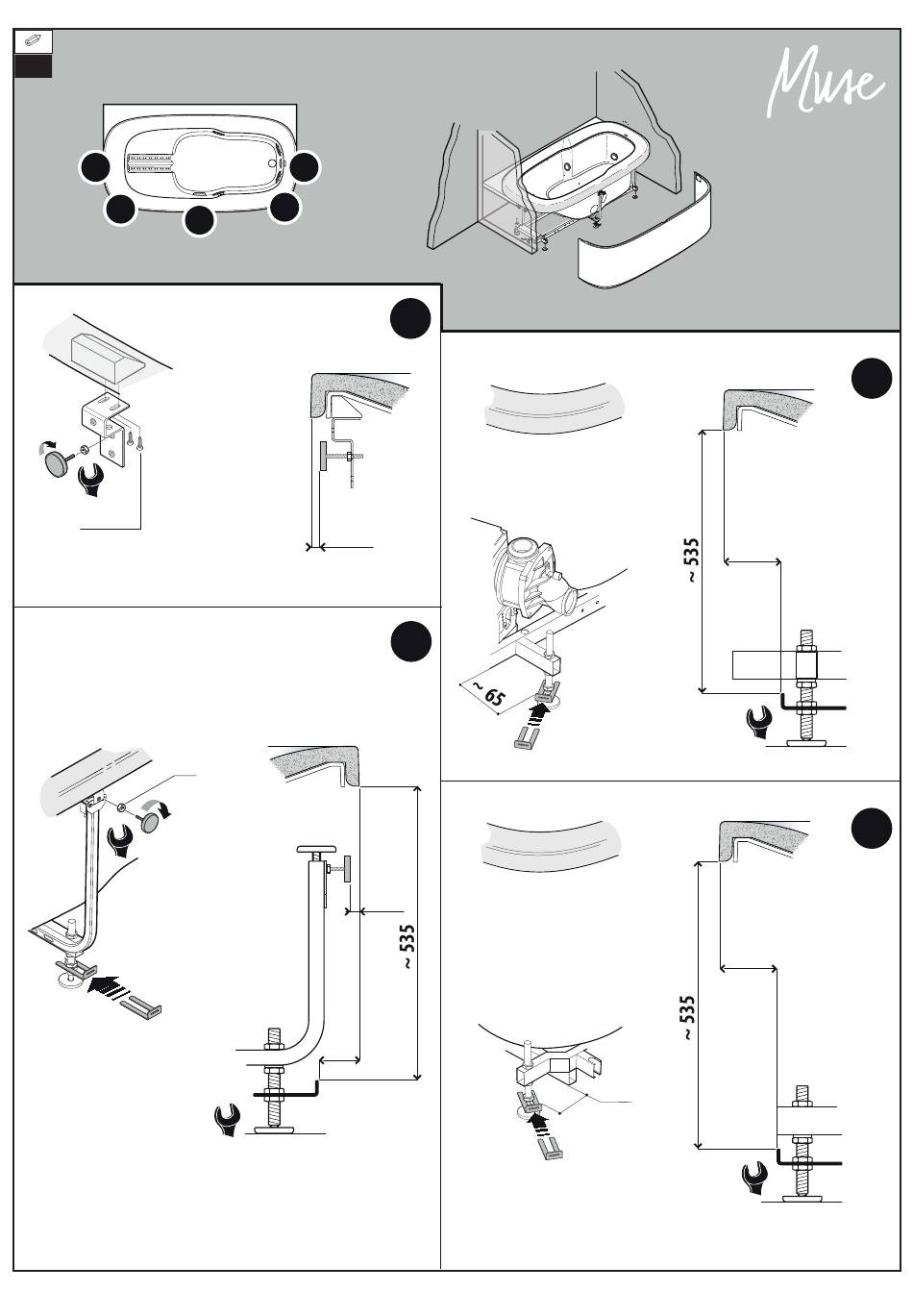 Muse

~ 535

~ 65

~ 535

~ 535