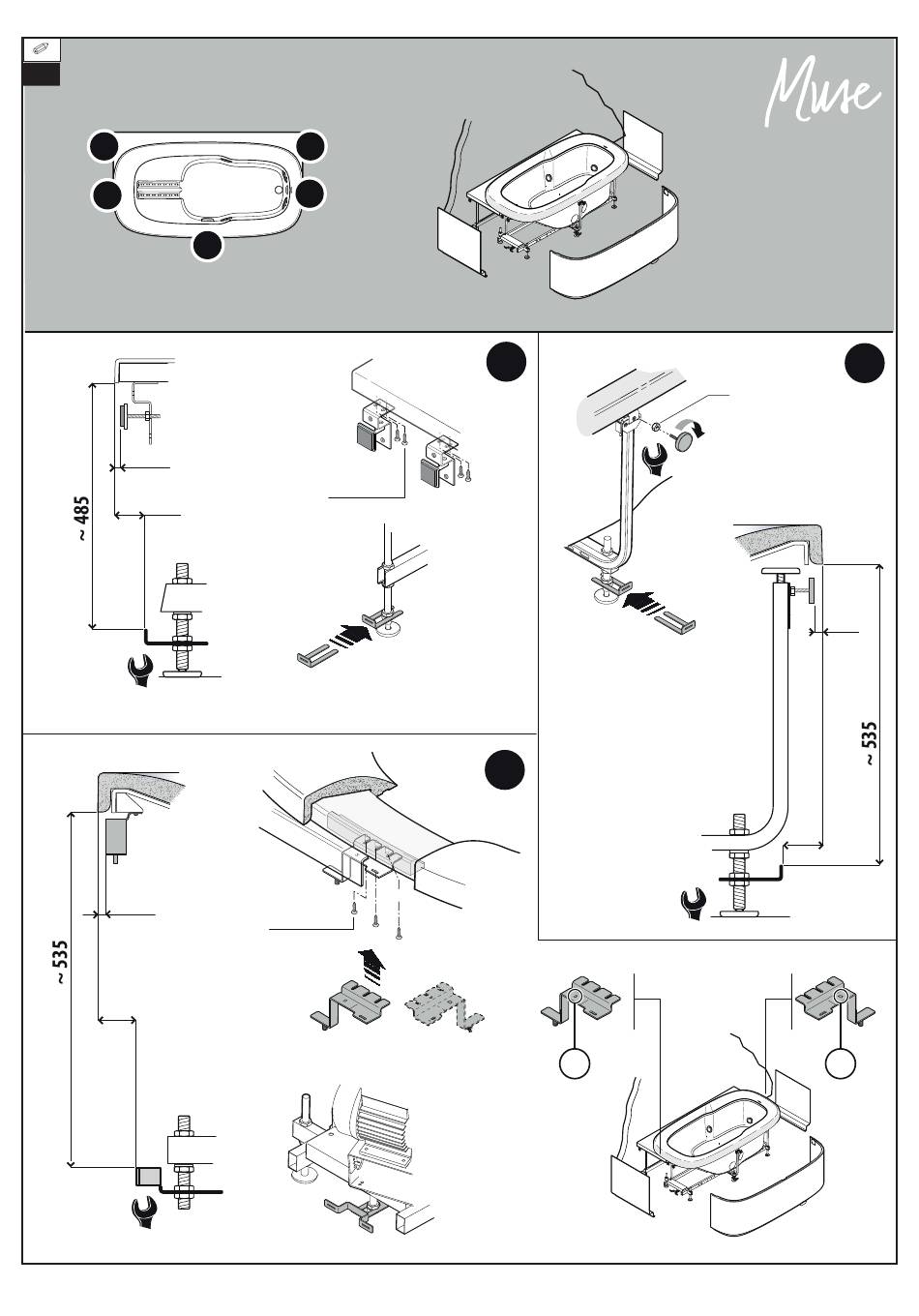 Muse

~ 485

~ 535

~ 535