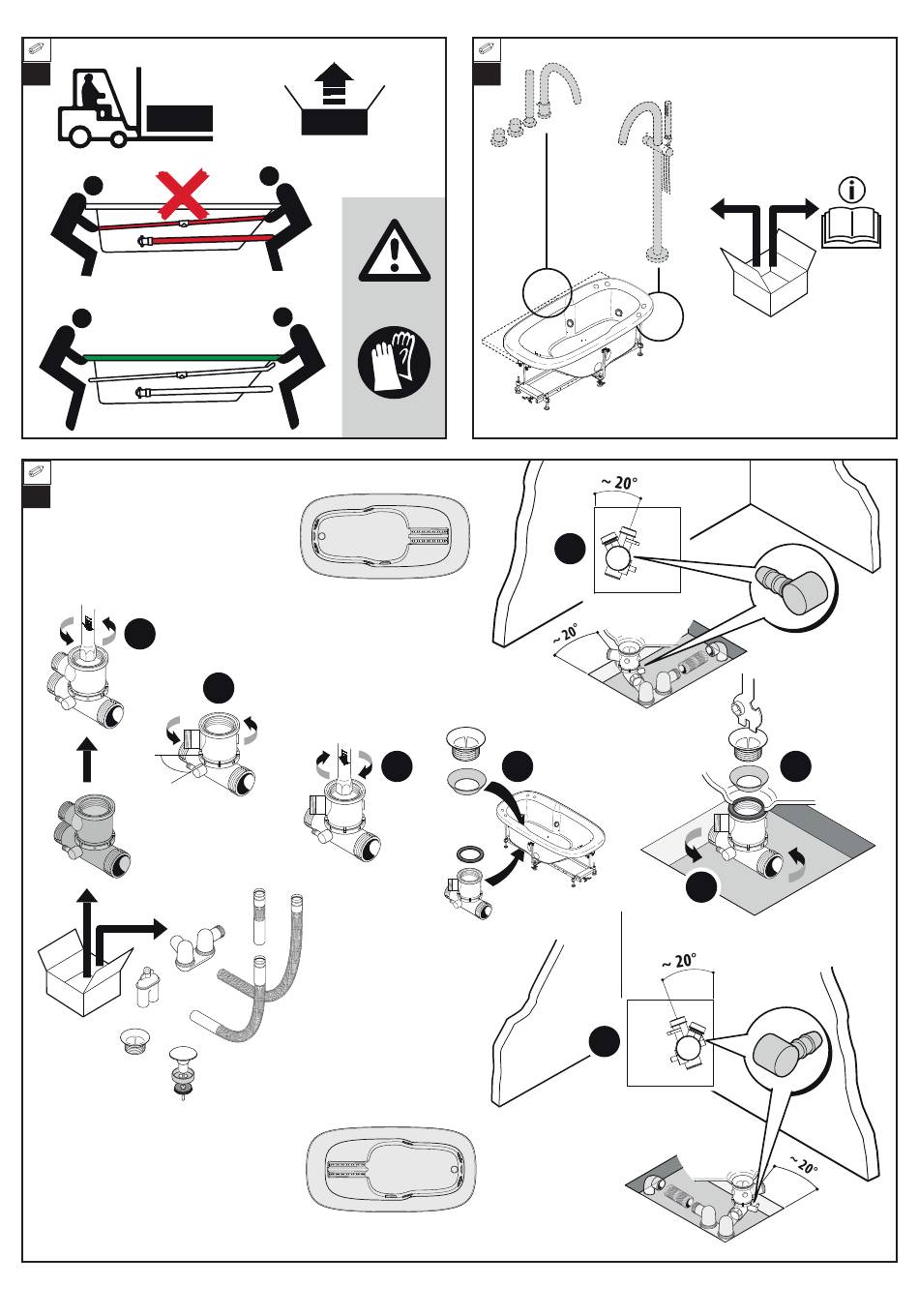 ~ 20°

~ 20°

~ 20°

~ 20°