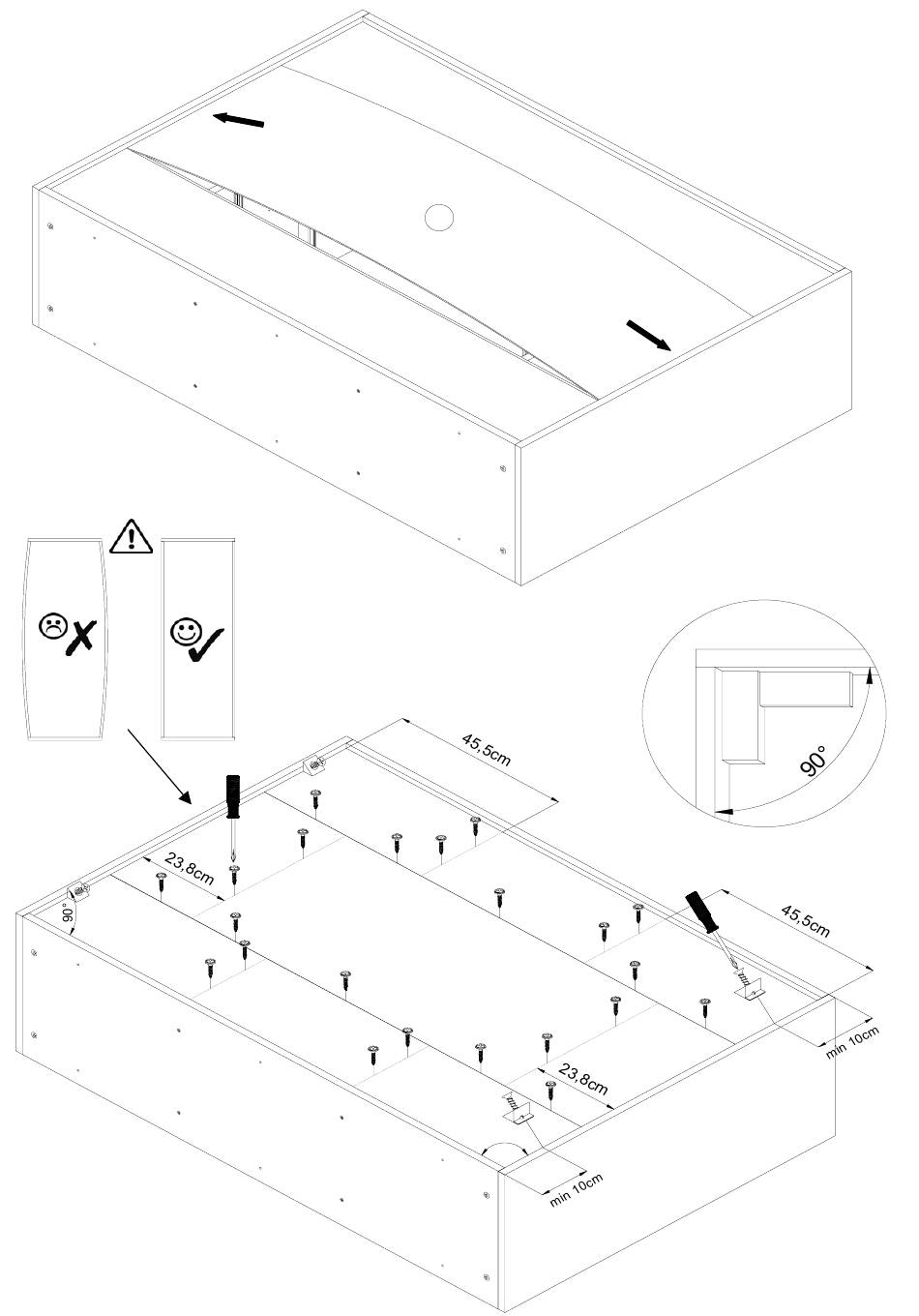 90°

45,5cm

23,8cm

90°

45,5cm

min 10cm

23,8cm

min 10cm