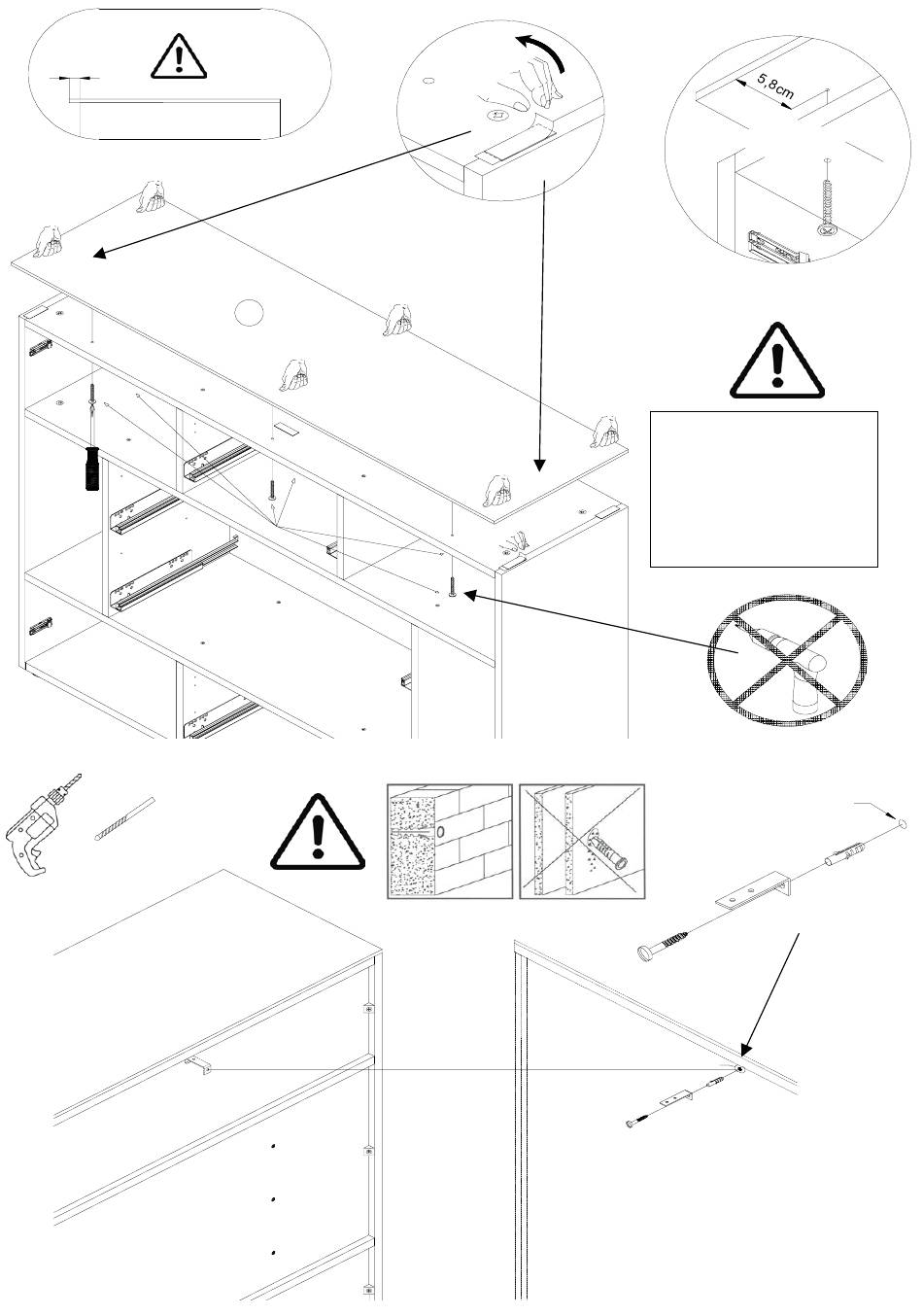 5,8cm