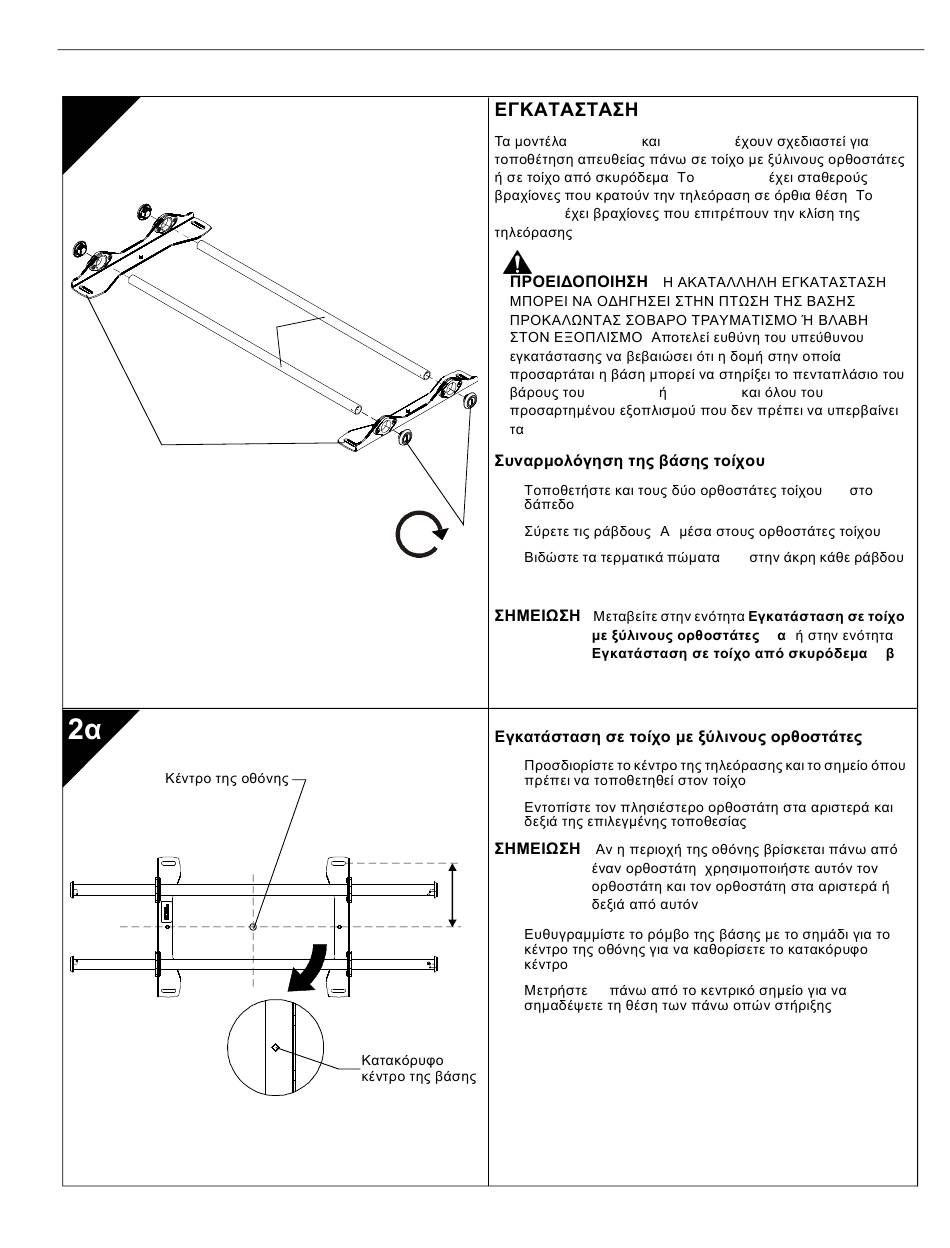 ΕΓΚΑΤΑΣΤΑΣΗ

Τα μοντέλα και έχουν σχεδιαστεί για τοποθέτηση απευθείας πάνω σε τοίχο με ξύλινους ορθοστάτες ή σε τοίχο από σκυρόδεμα Το έχει σταθερούς βραχίονες που κρατούν την τηλεόραση σε όρθια θέση Το έχει βραχίονες που επιτρέπουν την κλίση της τηλεόρασης

ΠΡΟΕΙΔΟΠΟΙΗΣΗ Η ΑΚΑΤΑΛΛΗΛΗ ΕΓΚΑΤΑΣΤΑΣΗ ΜΠΟΡΕΙ ΝΑ ΟΔΗΓΗΣΕΙ ΣΤΗΝ ΠΤΩΣΗ ΤΗΣ ΒΑΣΗΣ ΠΡΟΚΑΛΩΝΤΑΣ ΣΟΒΑΡΟ ΤΡΑΥΜΑΤΙΣΜΟ Ή ΒΛΑΒΗ ΣΤΟΝ ΕΞΟΠΛΙΣΜΟ Αποτελεί ευθύνη του υπεύθυνου εγκατάστασης να βεβαιώσει ότι η δομή στην οποία προσαρτάται η βάση μπορεί να στηρίξει το πενταπλάσιο του βάρους του ή και όλου του προσαρτημένου εξοπλισμού που δεν πρέπει να υπερβαίνει τα

Συναρμολόγηση της βάσης τοίχου

Τοποθετήστε και τους δύο ορθοστάτες τοίχου στο δάπεδο

Σύρετε τις ράβδους Α μέσα στους ορθοστάτες τοίχου

Βιδώστε τα τερματικά πώματα στην άκρη κάθε ράβδου

ΣΗΜΕΙΩΣΗ Μεταβείτε στην ενότητα Εγκατάσταση σε τοίχο με ξύλινους ορθοστάτες α ή στην ενότητα Εγκατάσταση σε τοίχο από σκυρόδεμα β

2α

Κέντρο της οθόνης

Κατακόρυφο κέντρο της βάσης

Εγκατάσταση σε τοίχο με ξύλινους ορθοστάτες

Προσδιορίστε το κέντρο της τηλεόρασης και το σημείο όπου πρέπει να τοποθετηθεί στον τοίχο

Εντοπίστε τον πλησιέστερο ορθοστάτη στα αριστερά και δεξιά της επιλεγμένης τοποθεσίας

ΣΗΜΕΙΩΣΗ Αν η περιοχή της οθόνης βρίσκεται πάνω από έναν ορθοστάτη χρησιμοποιήστε αυτόν τον ορθοστάτη και τον ορθοστάτη στα αριστερά ή δεξιά από αυτόν

Ευθυγραμμίστε το ρόμβο της βάσης με το σημάδι για το κέντρο της οθόνης για να καθορίσετε το κατακόρυφο κέντρο

Μετρήστε πάνω από το κεντρικό σημείο για να σημαδέψετε τη θέση των πάνω οπών στήριξης