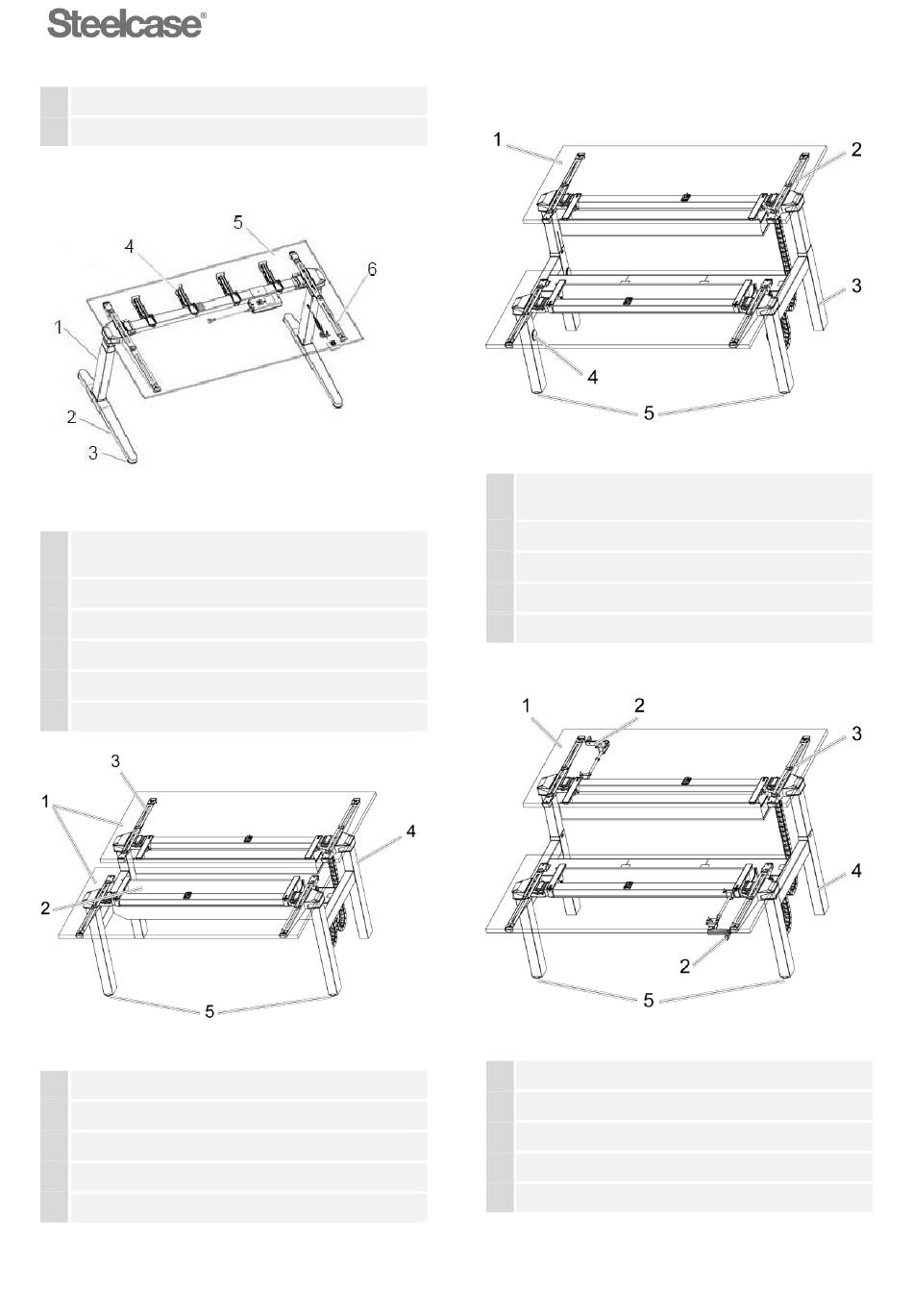 Steelcase®

5
4
6
1
2
3

3
1
4
2
5

1
2
3
4
5

1
2
3
4
2
5