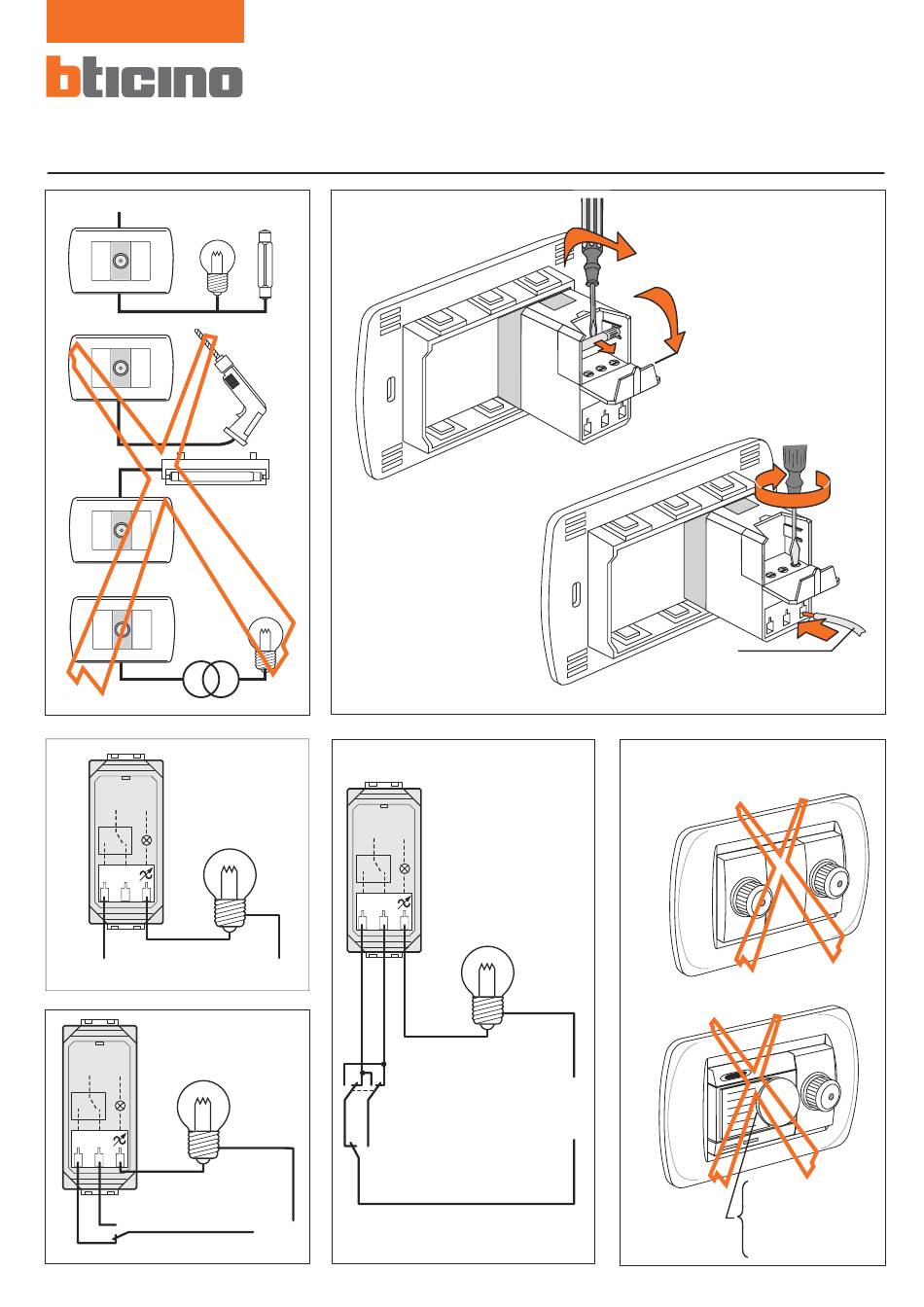 bticino