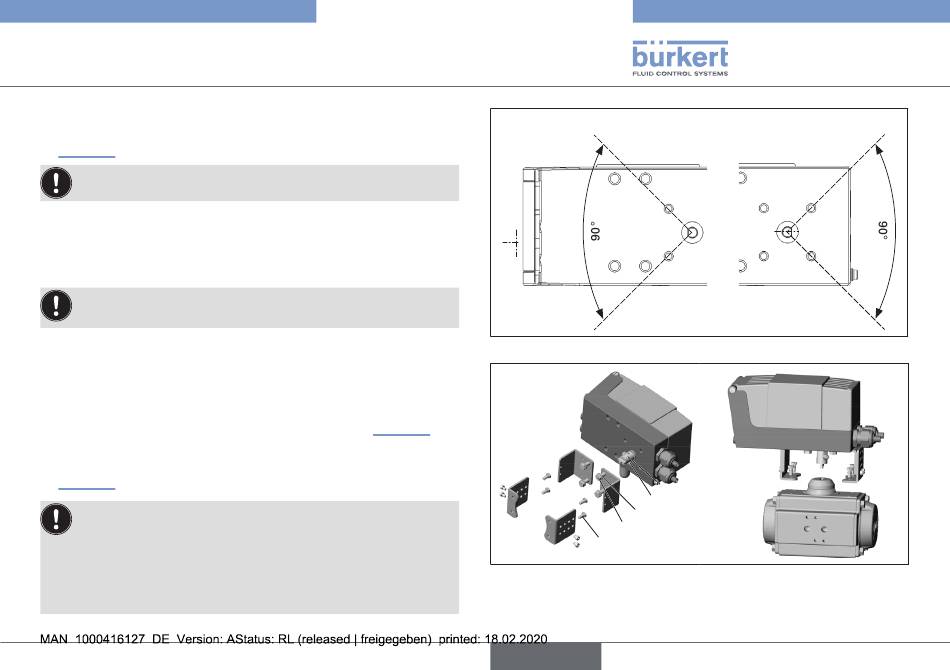 bürkert
FLUID CONTROL SYSTEMS

90°

90°

MAN 1000416127 DE Version: AStatus: RL (released | freigegeben) printed: 18.02.2020