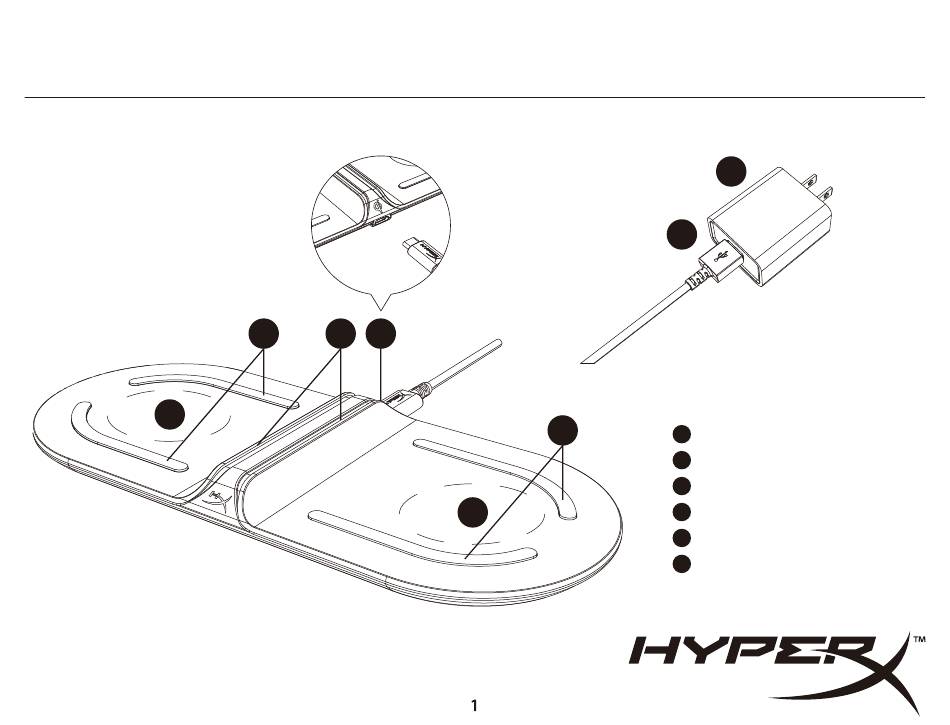 HYPERX™

1