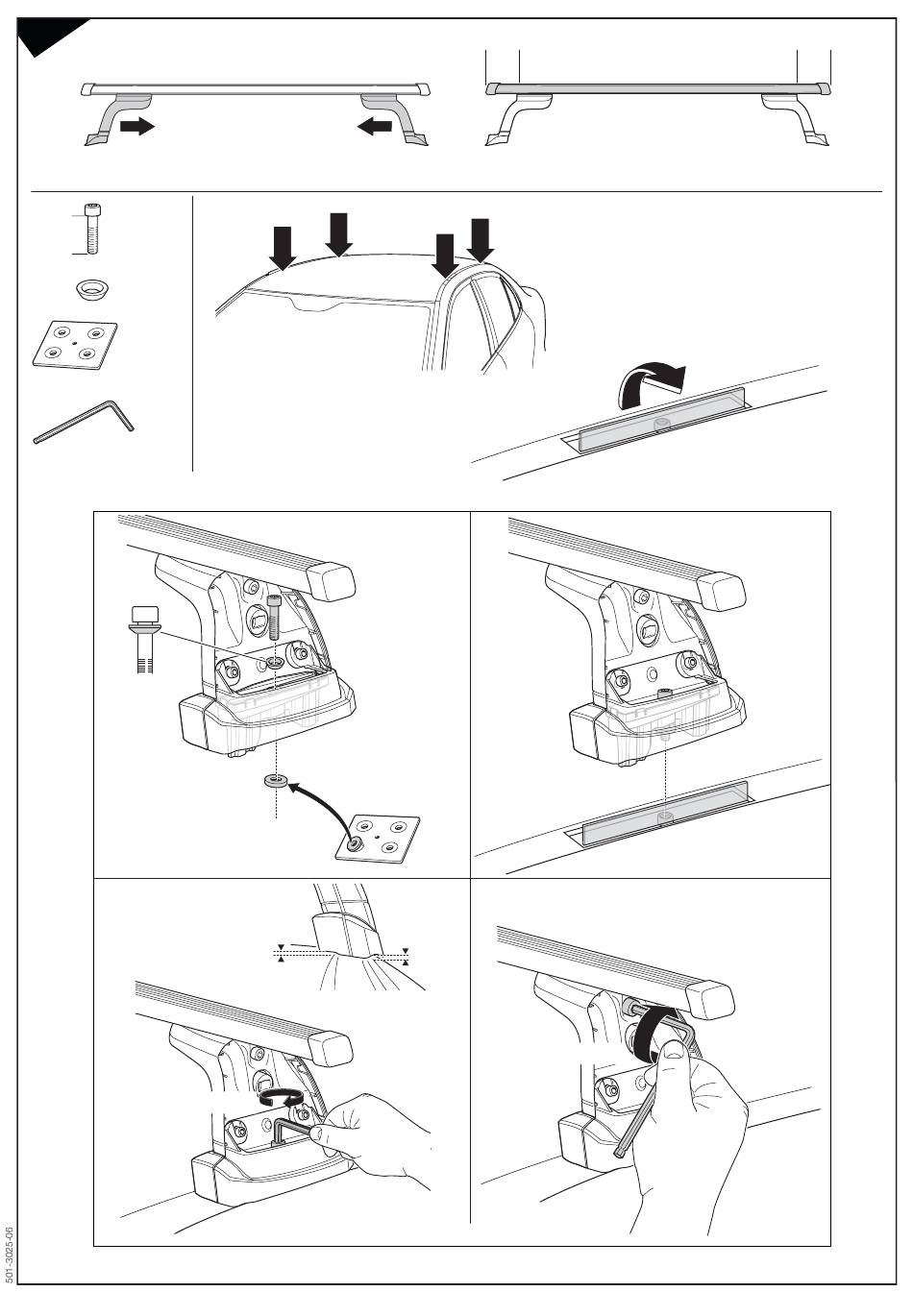 501-3025-06