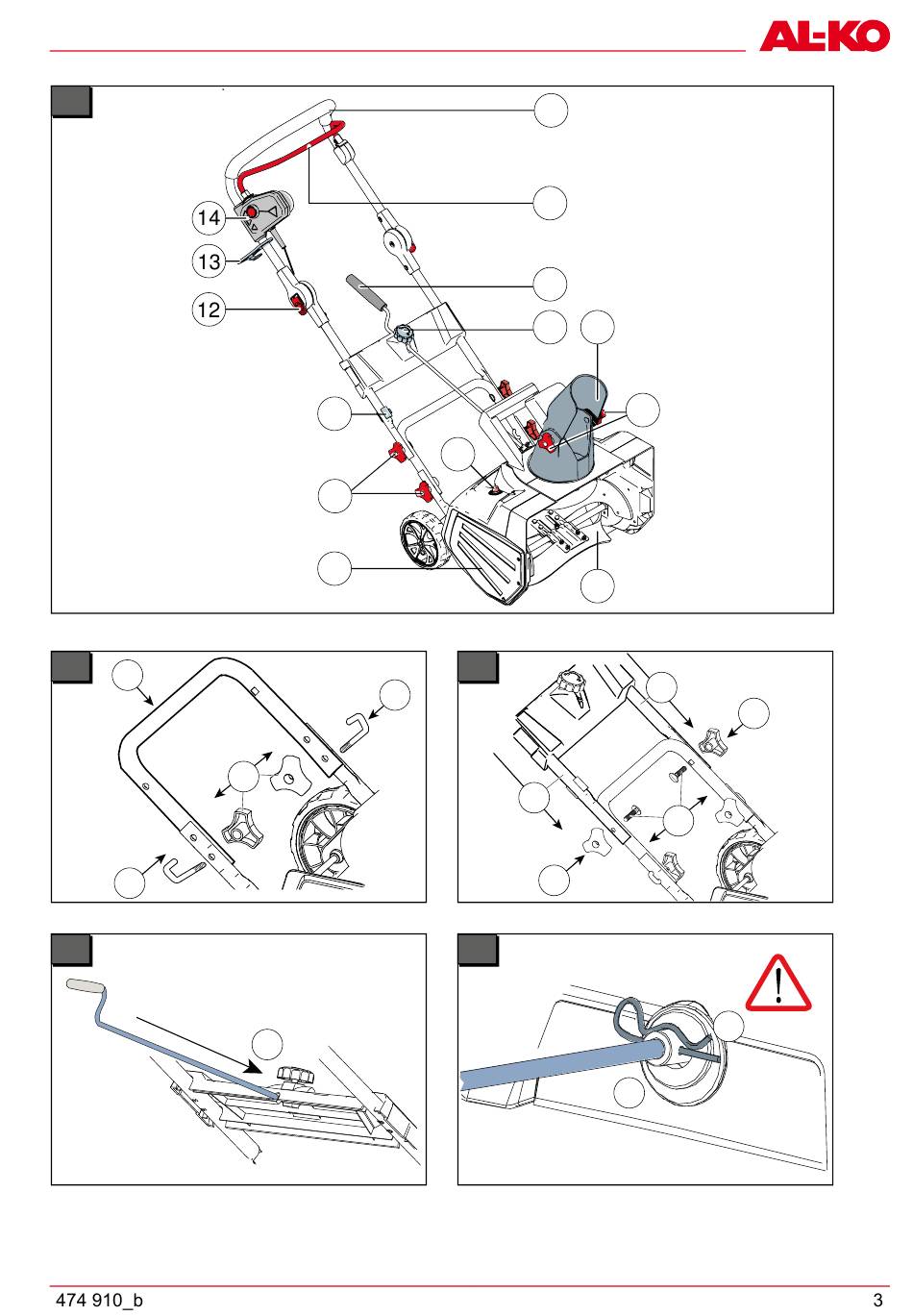 AL-KO

14

13

12

474 910_b

3