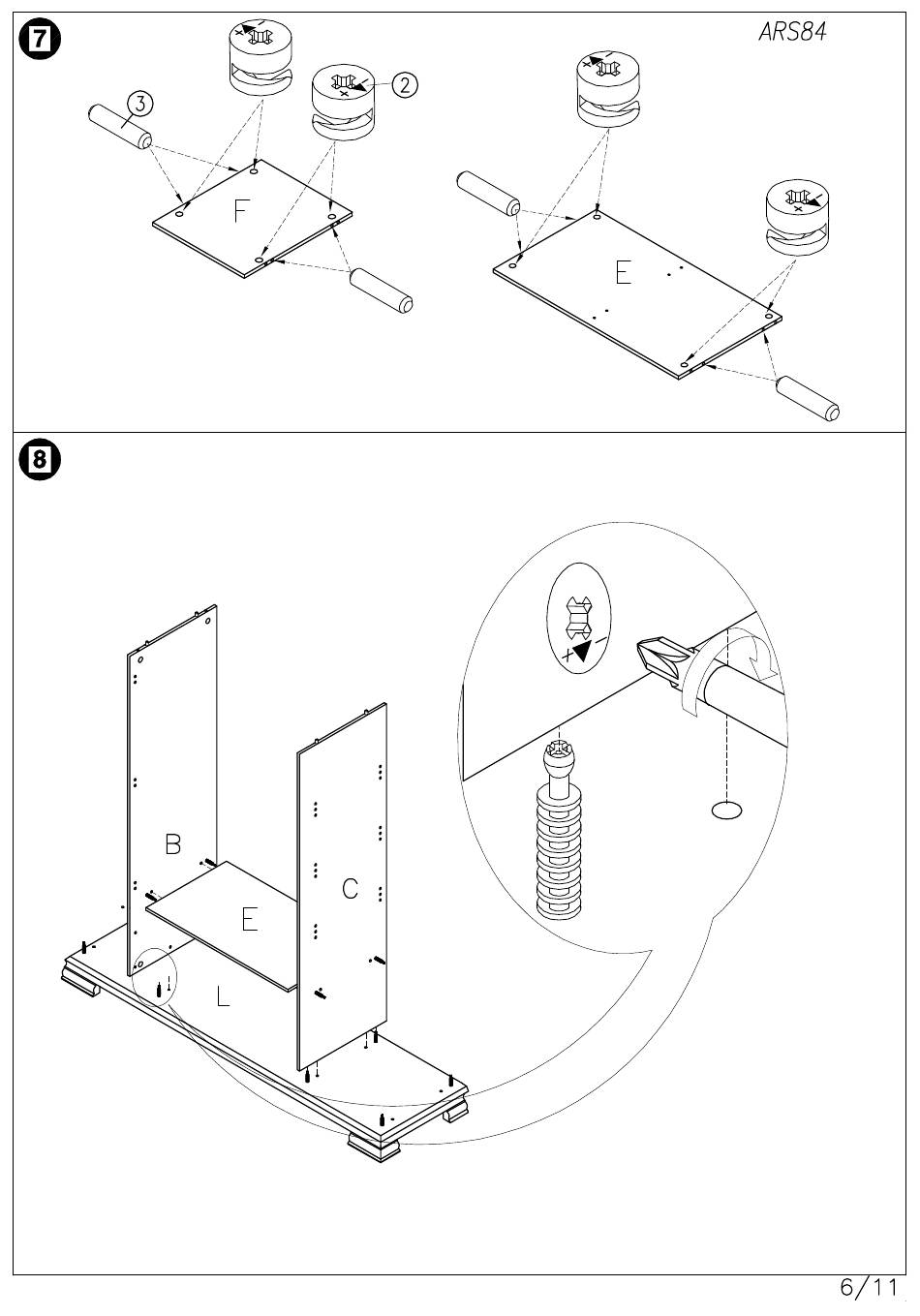 7

ARS84

3

2

F

E

8

B

C

E

L

6/11