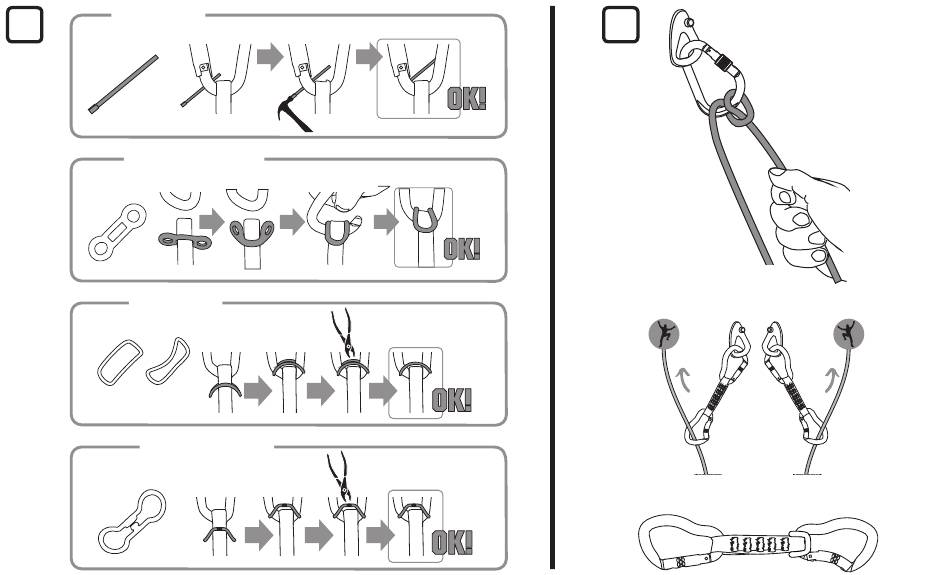 OK!

OK!

OK!

OK!