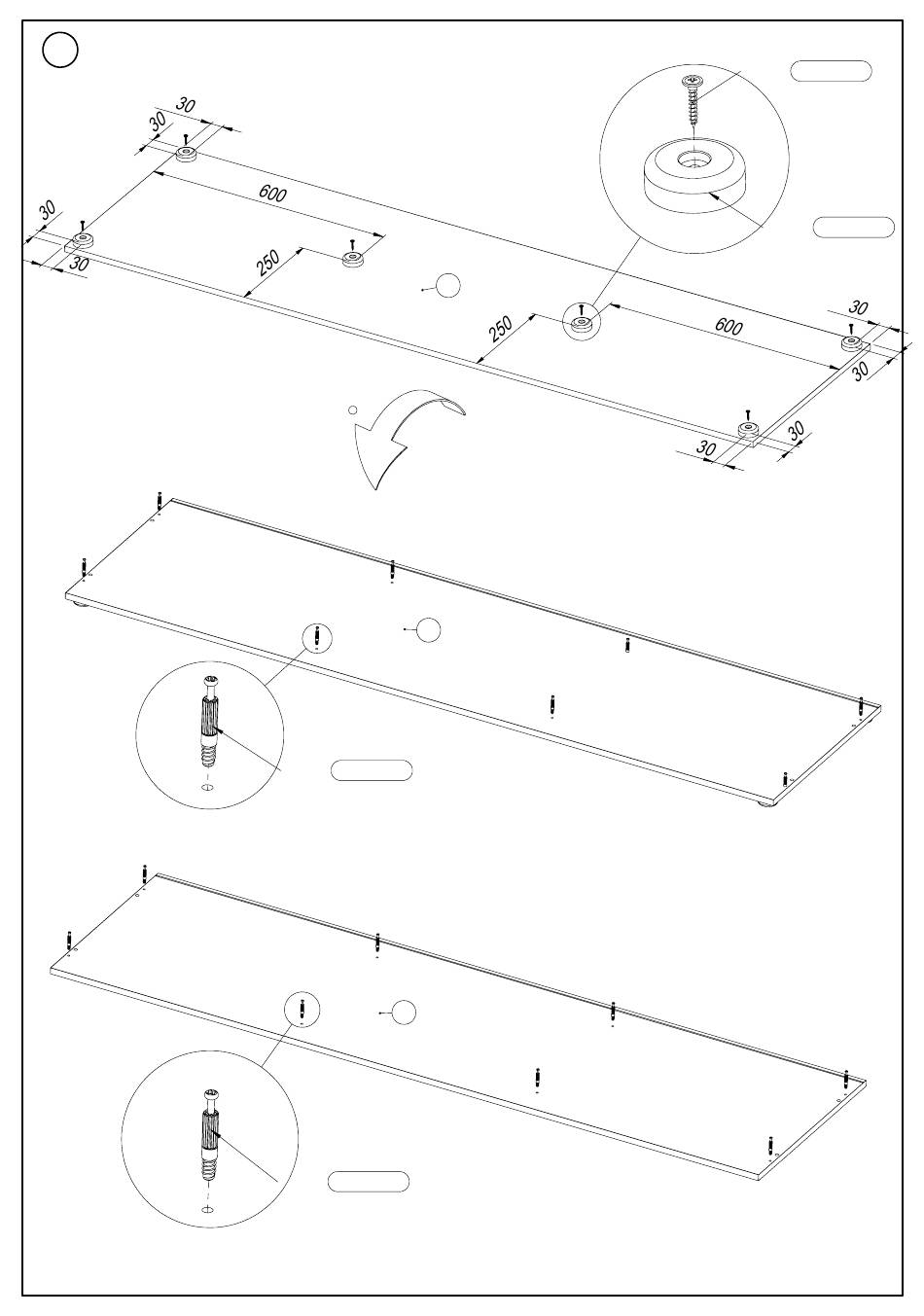 30
30
600
30
30
250
250
600
30
30
30
30