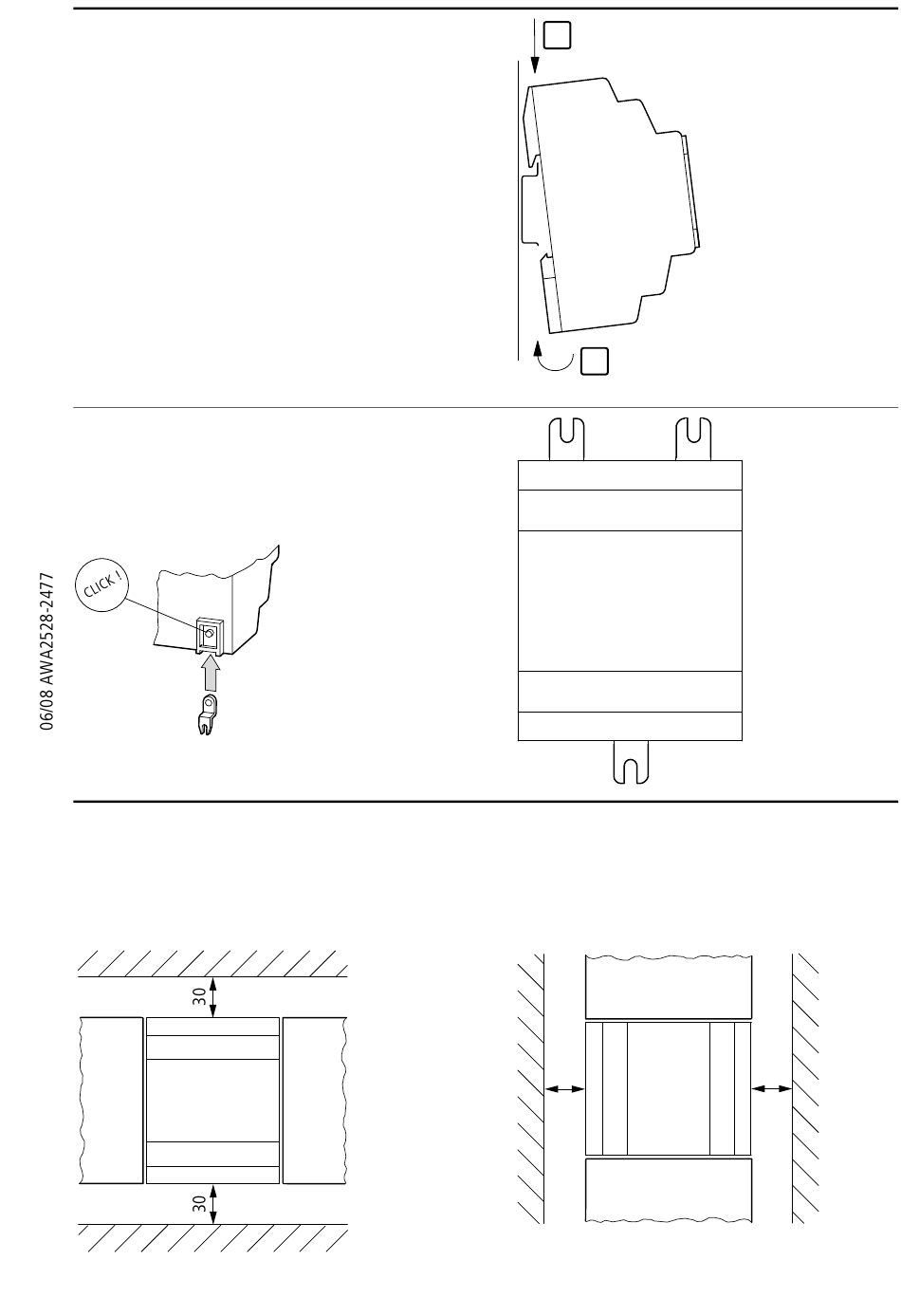 06/08 AWA2528-2477

CLICK !

30

30