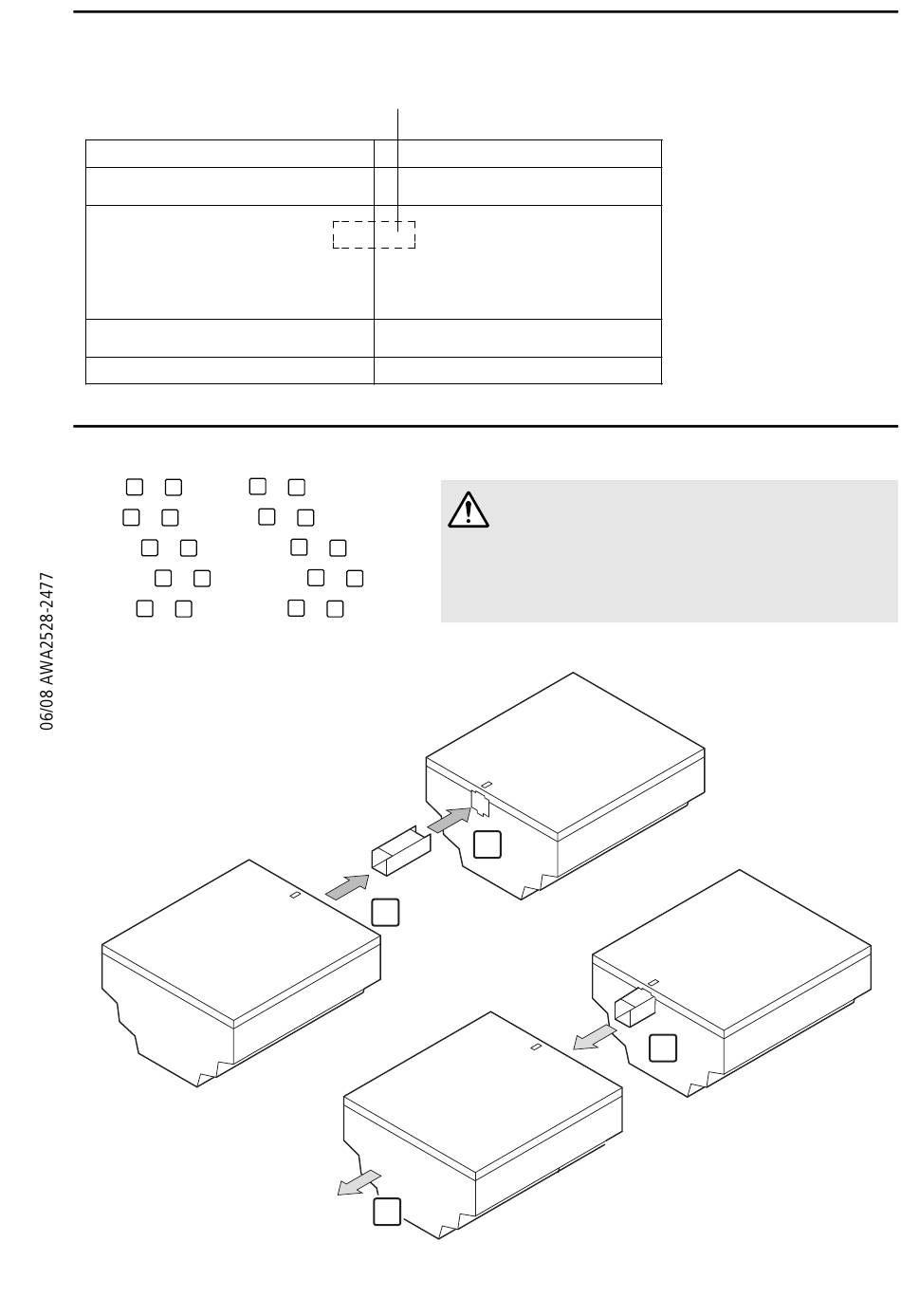 06/08 AWA2528-2477