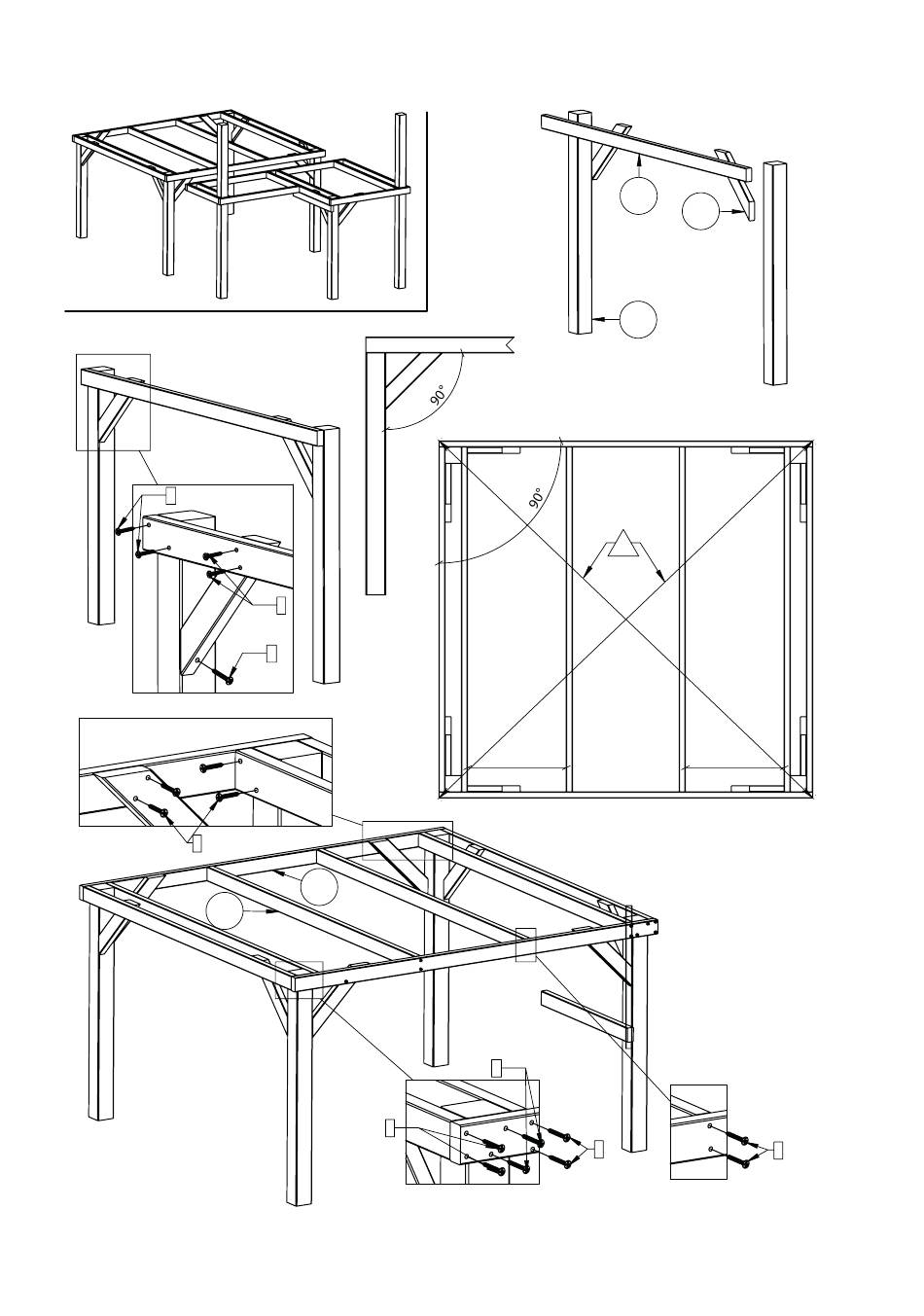 90°

90°