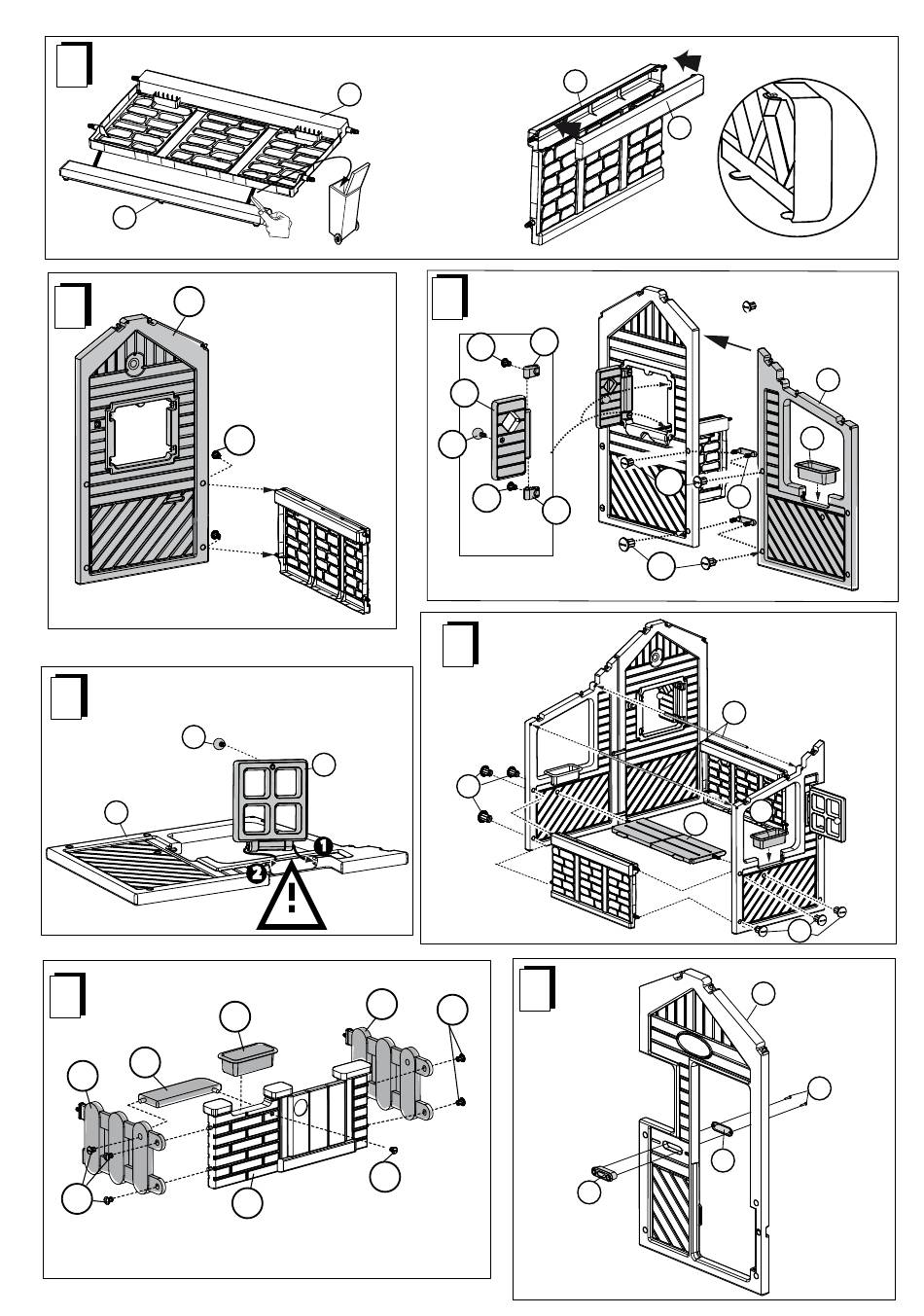 1
2
!