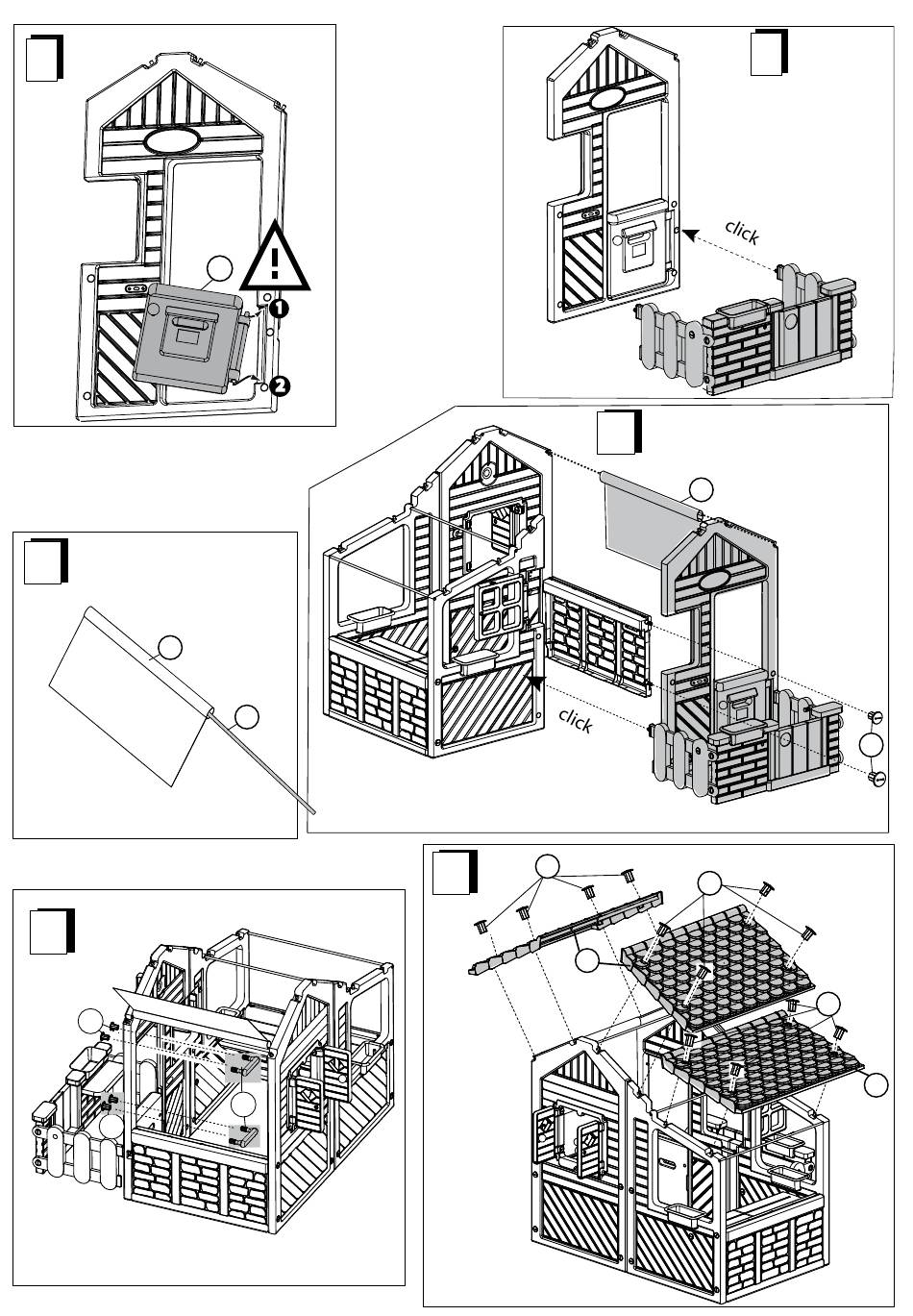 1

2

click

click