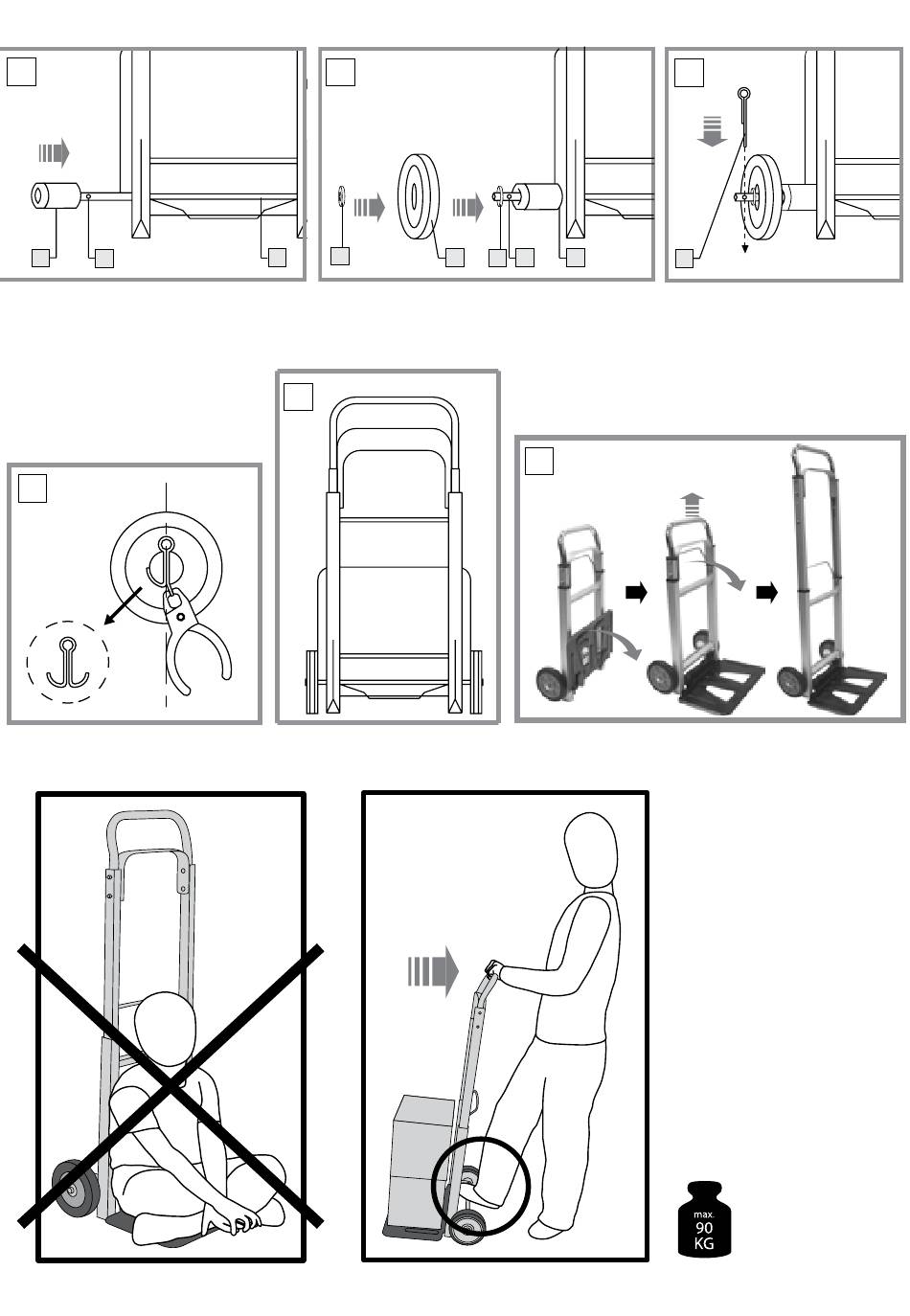 max.
90
KG