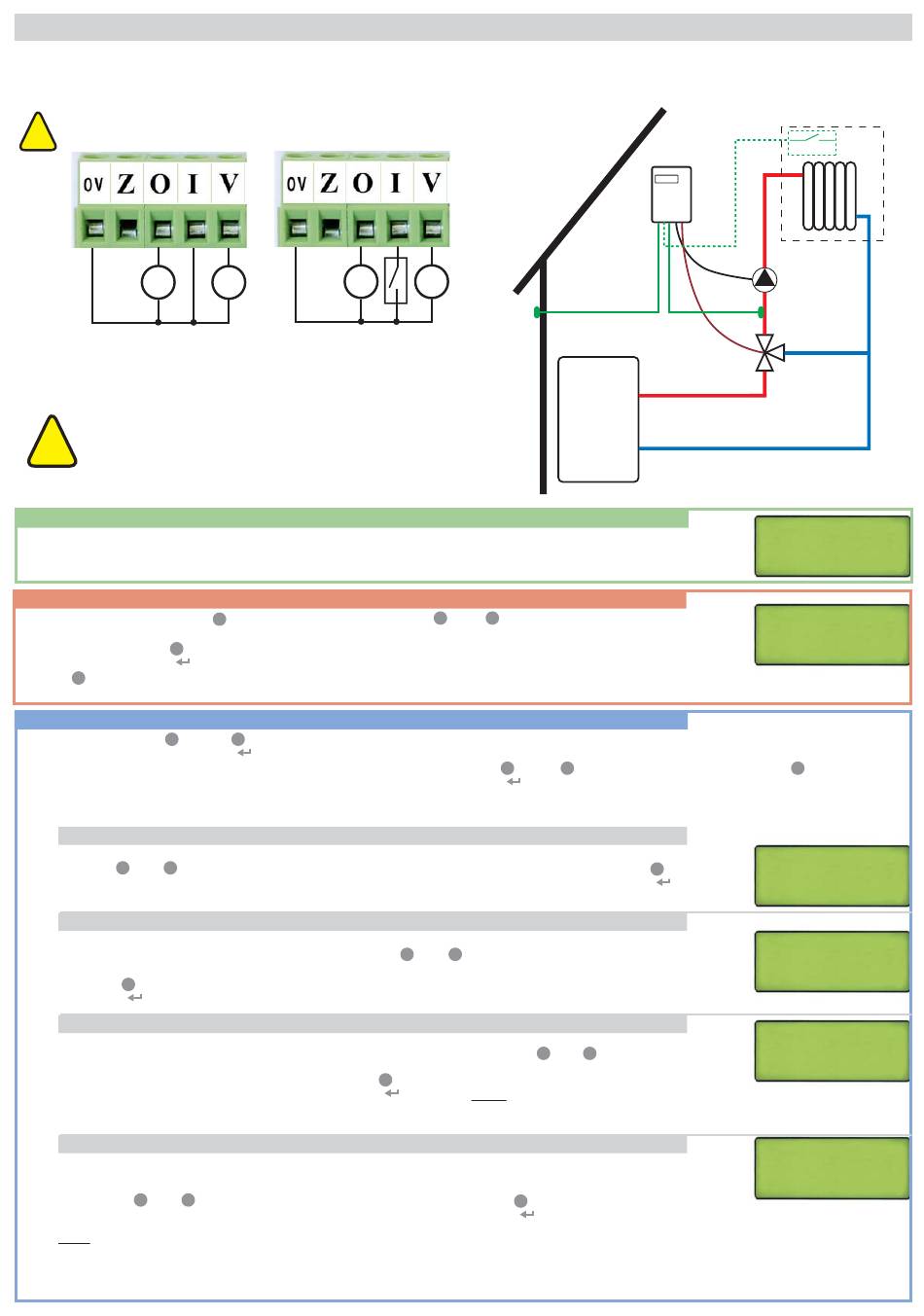 0V Z O I V

0V Z O I V